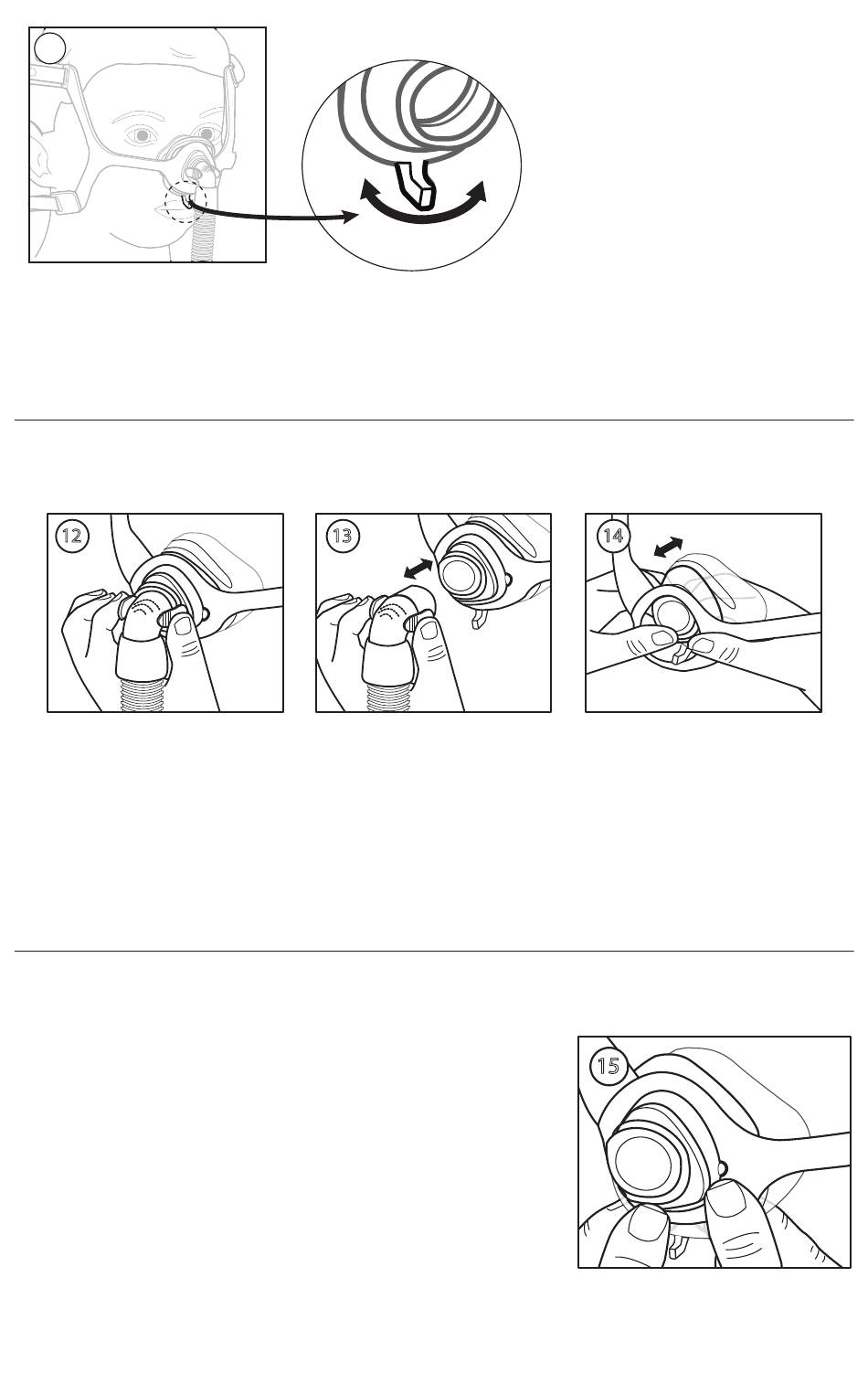 12

13

14

15