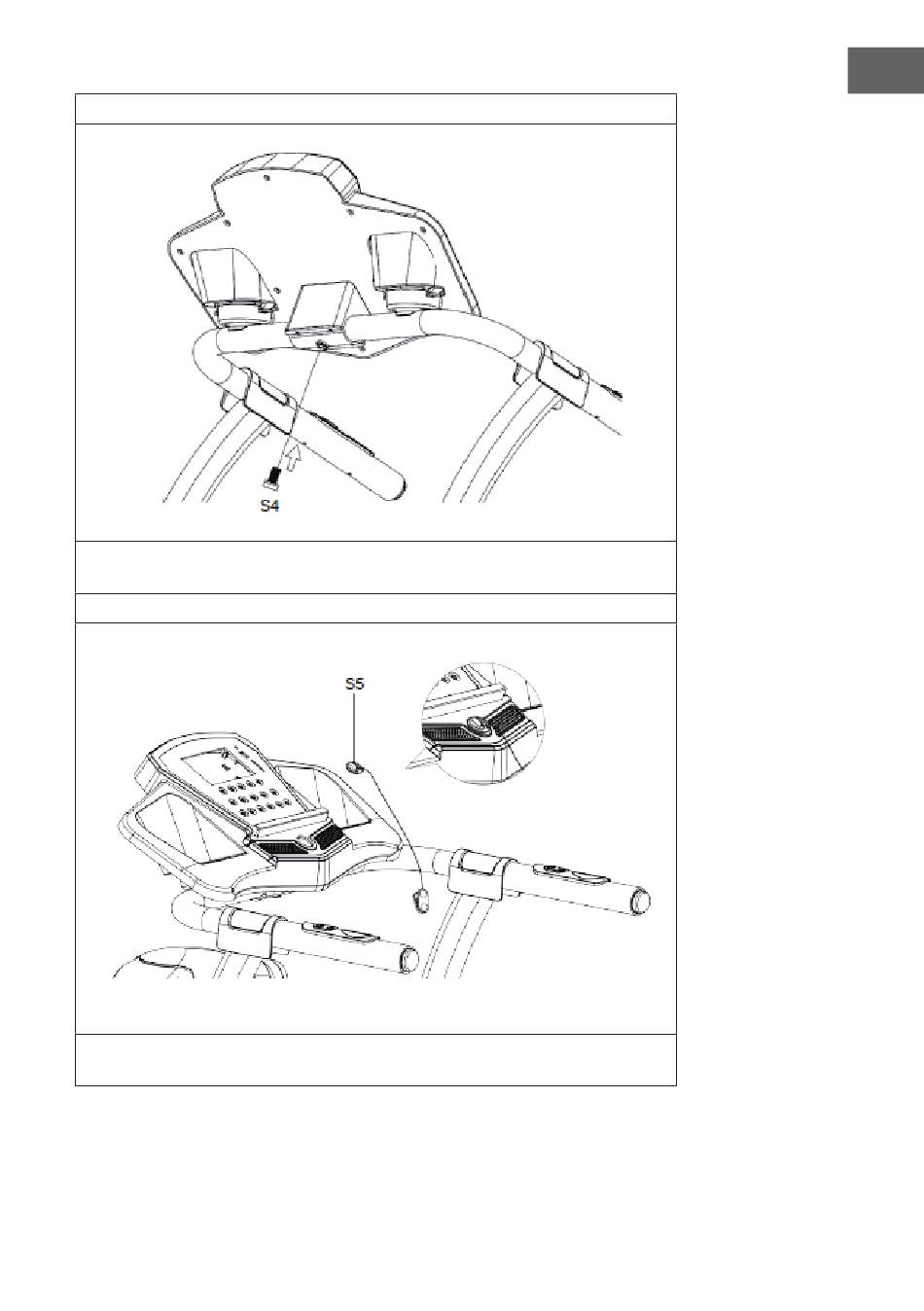 S4

S5