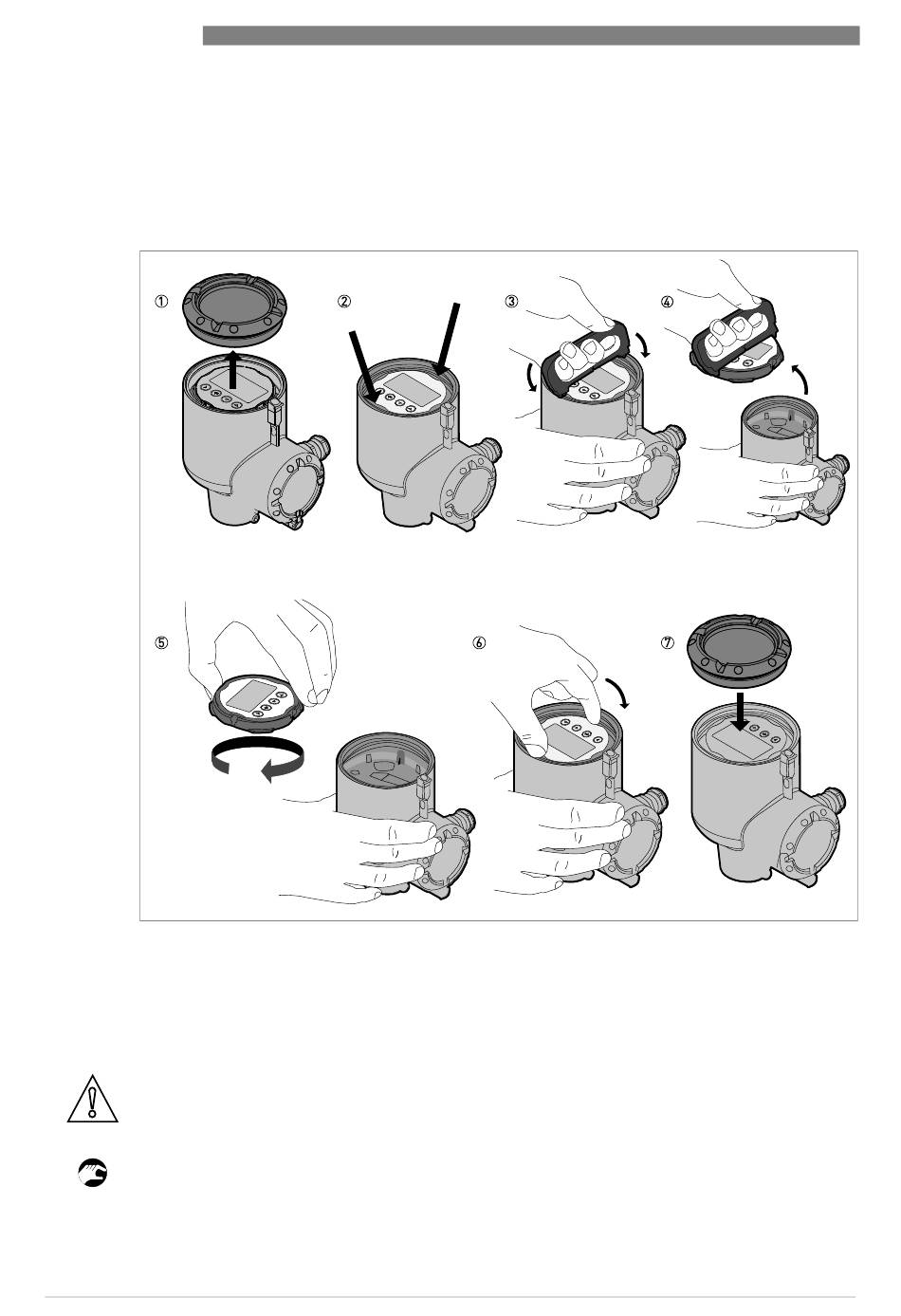 ① ② ③ ④

⑤ ⑥ ⑦