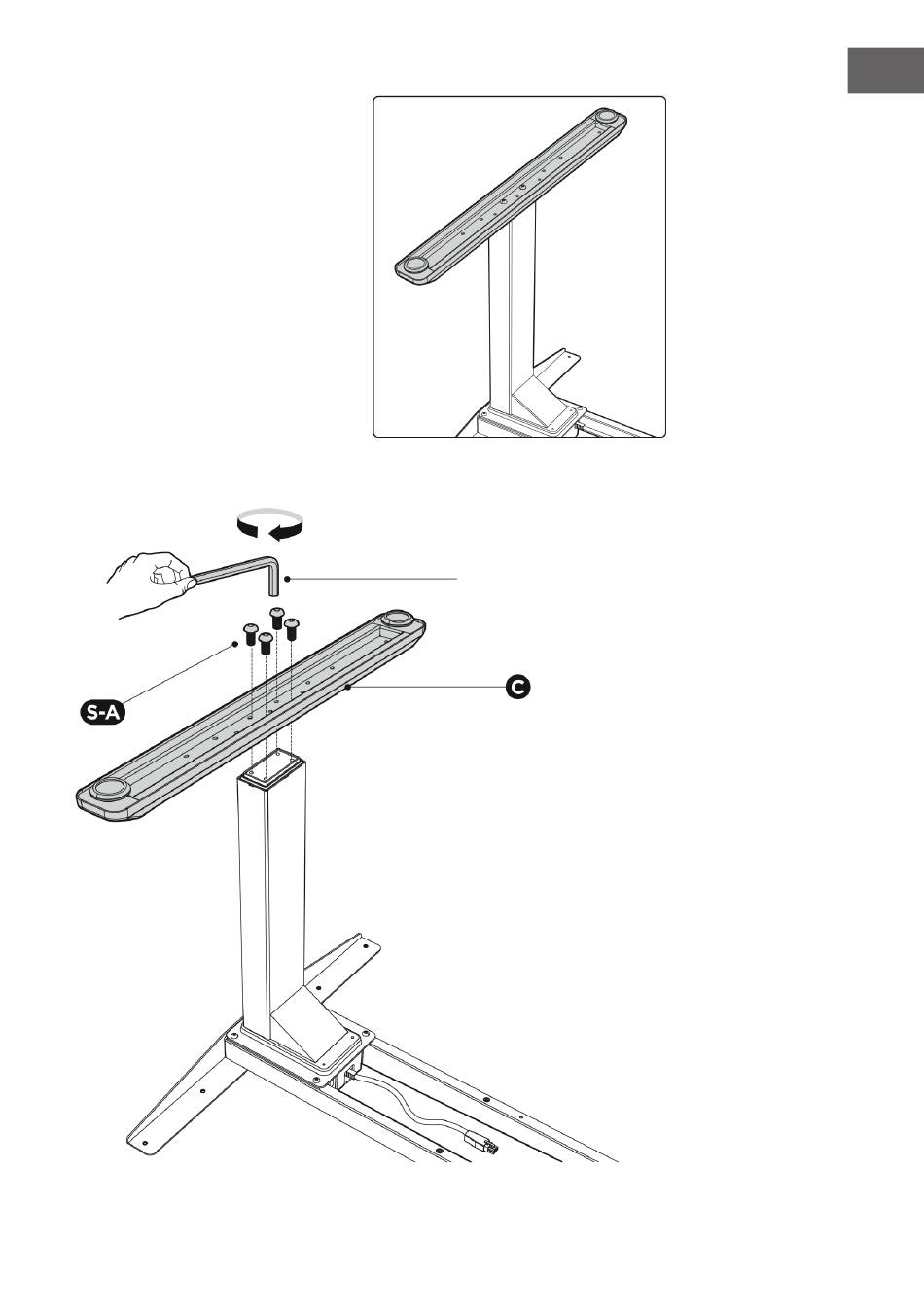 S-A

C