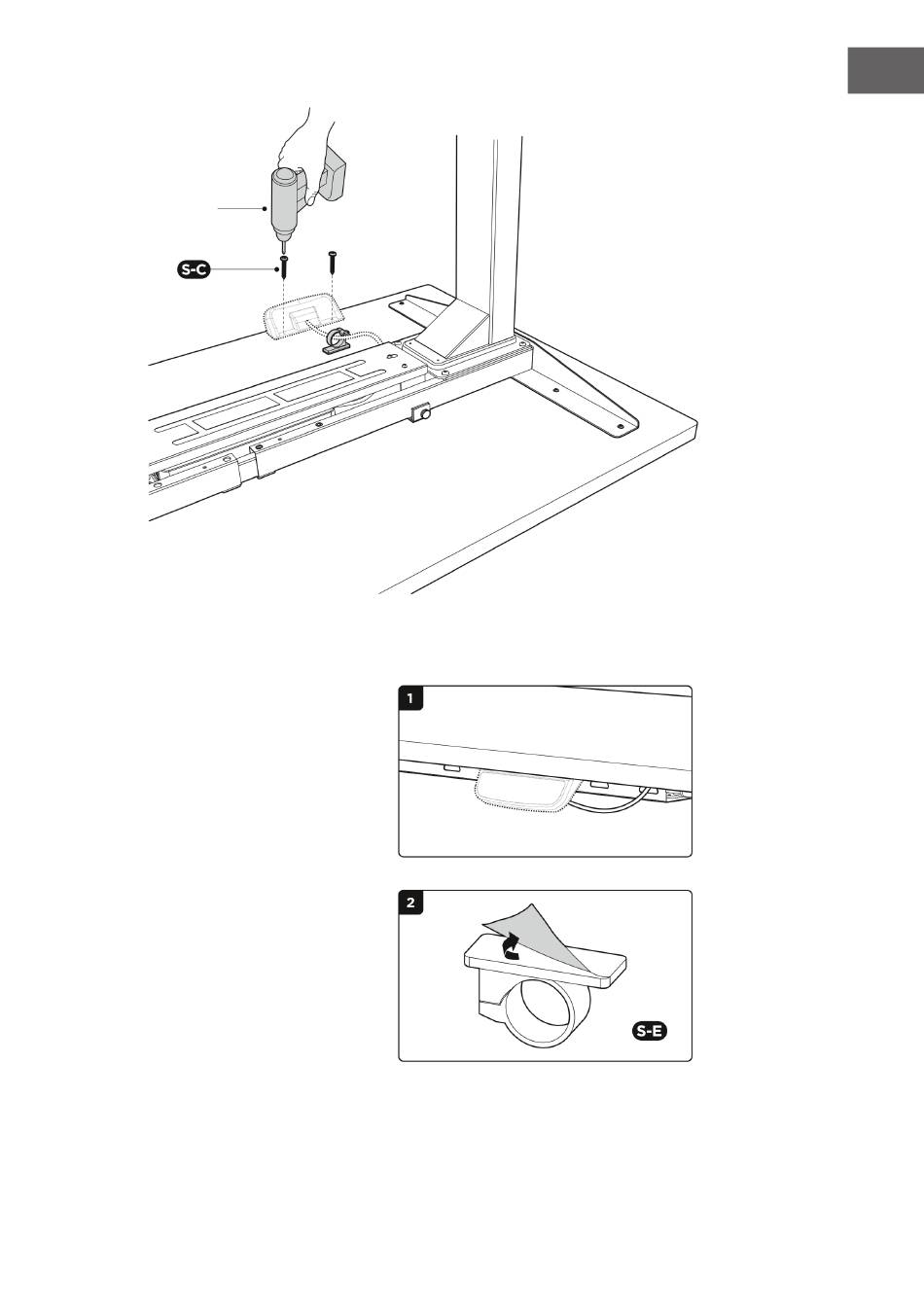 S-C

1

2

S-E