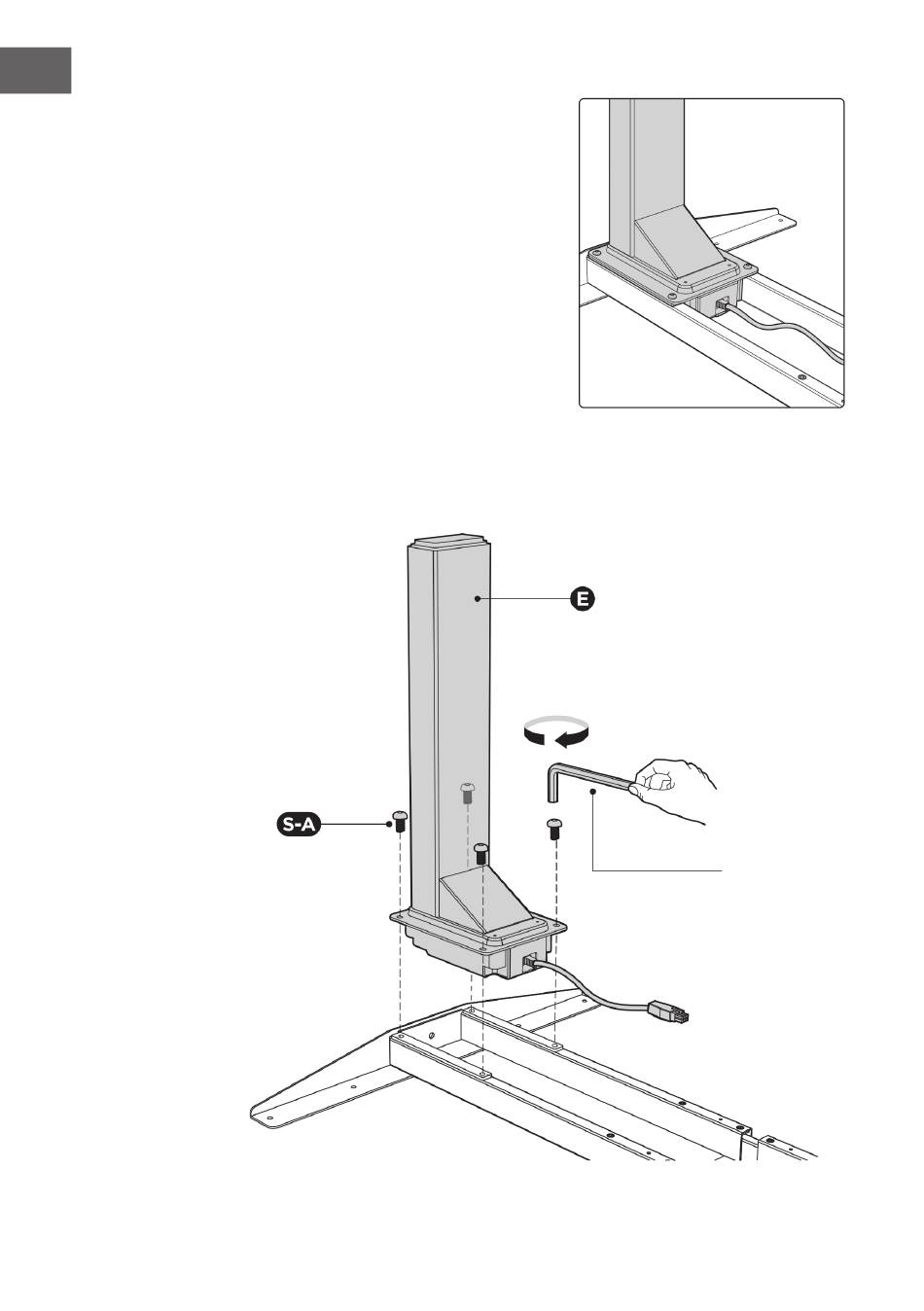 E

S-A