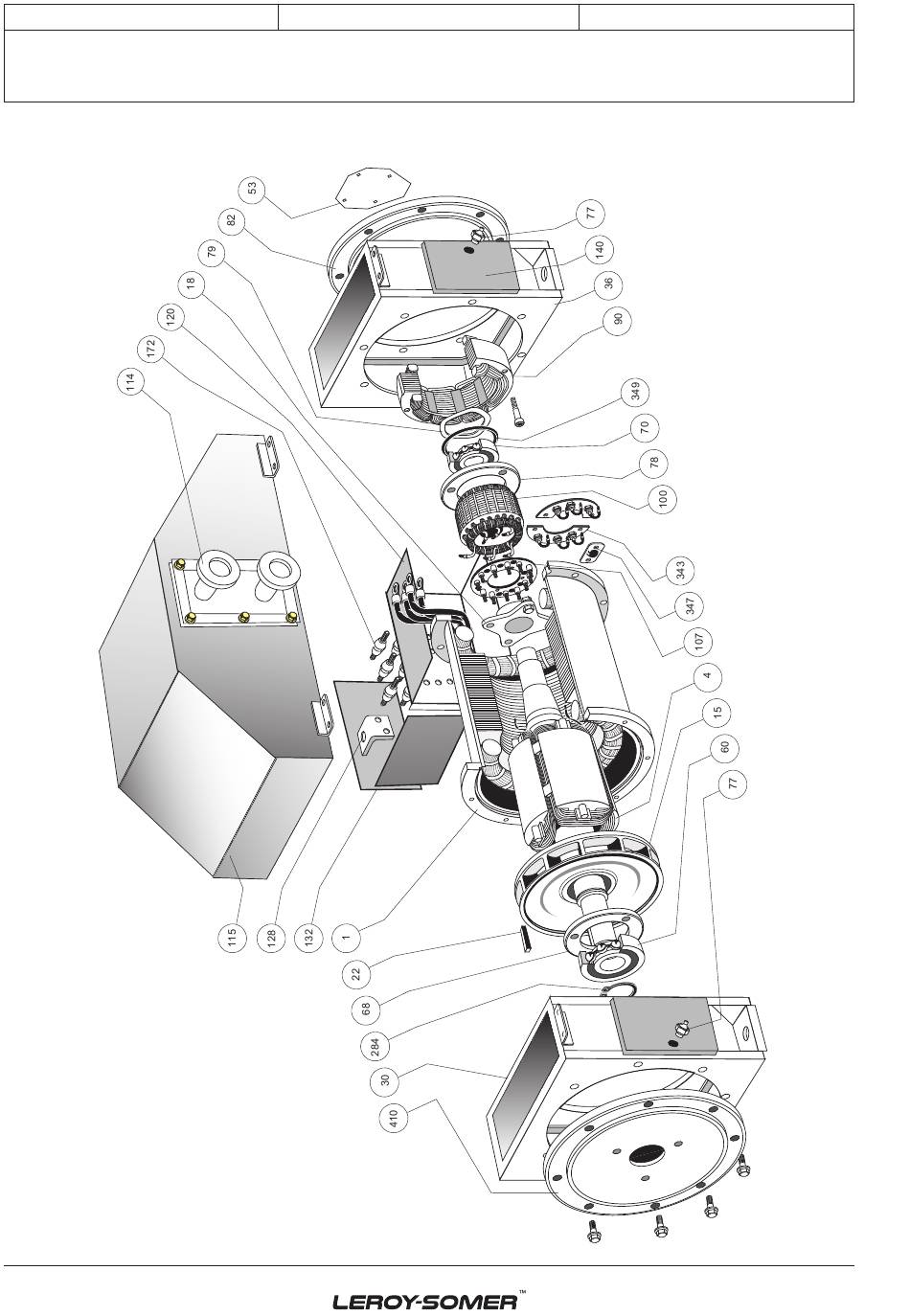 53
82
79
18
120
172
114
77
140
36
90
349
70
78
100
343
347
107
4
15
60
77
115
128
132
1
22
68
284
30
410

LEROY-SOMER™