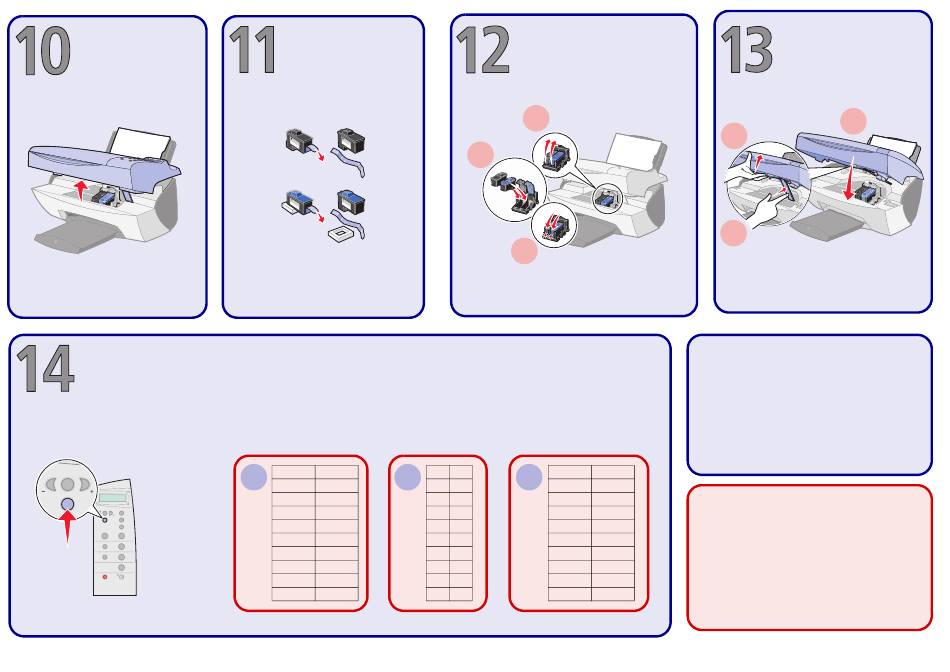 10

11

12

13

14