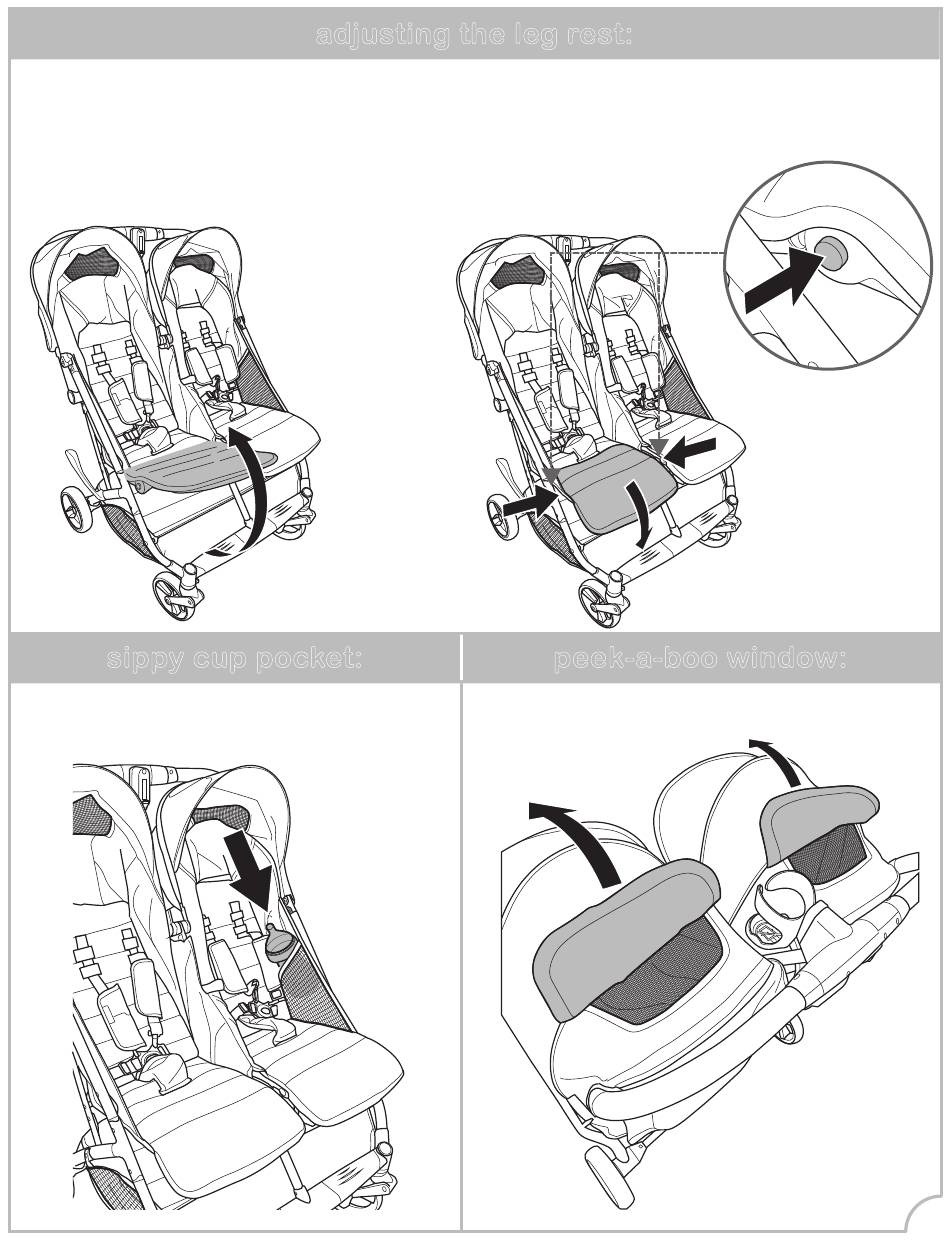 adjusting the leg rest:

sippy cup pocket:

peek-a-boo window: