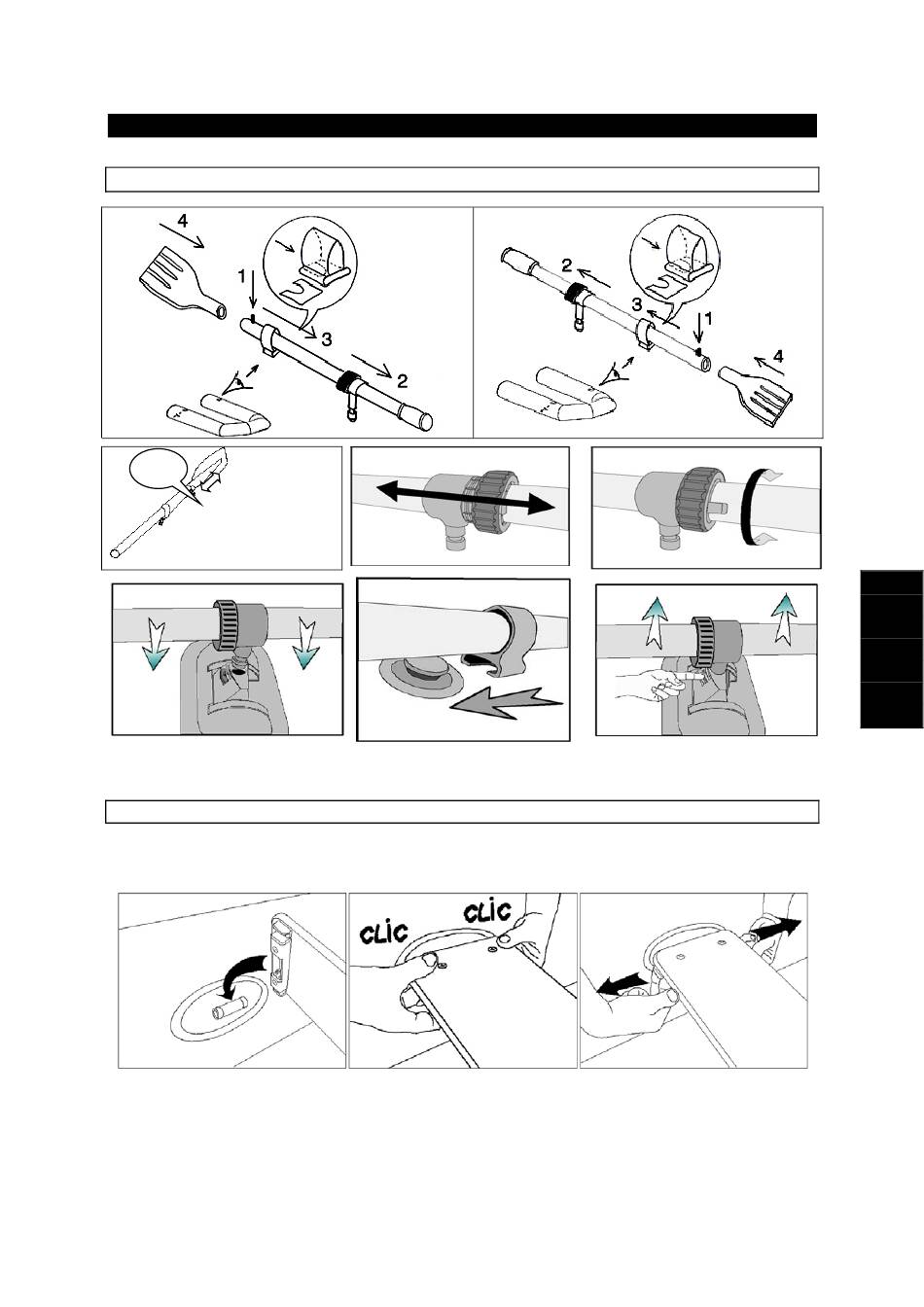 4

1

3

2

2

3

1

4

CLIC

CLIC