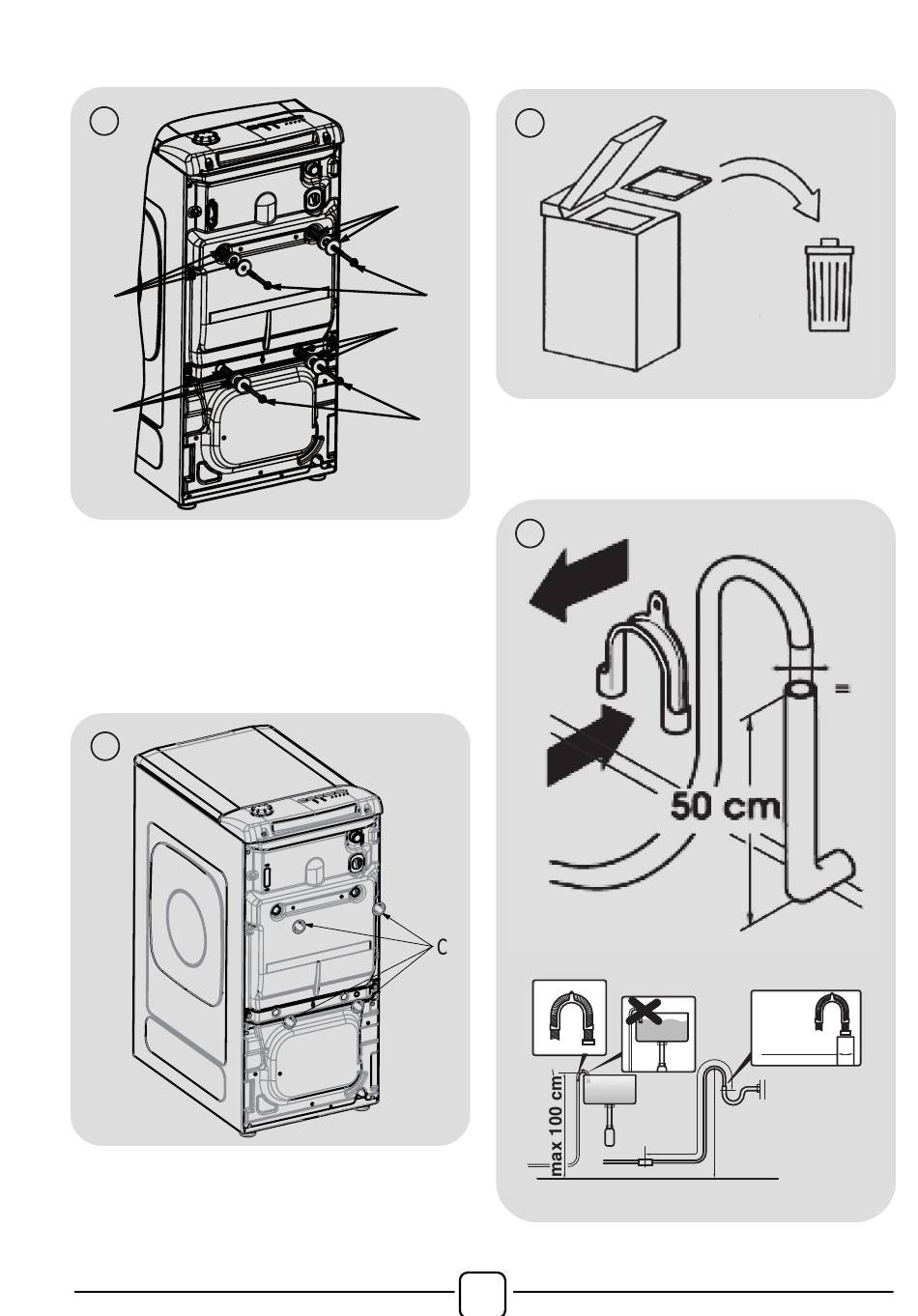 C

=

50 cm

max 100 cm