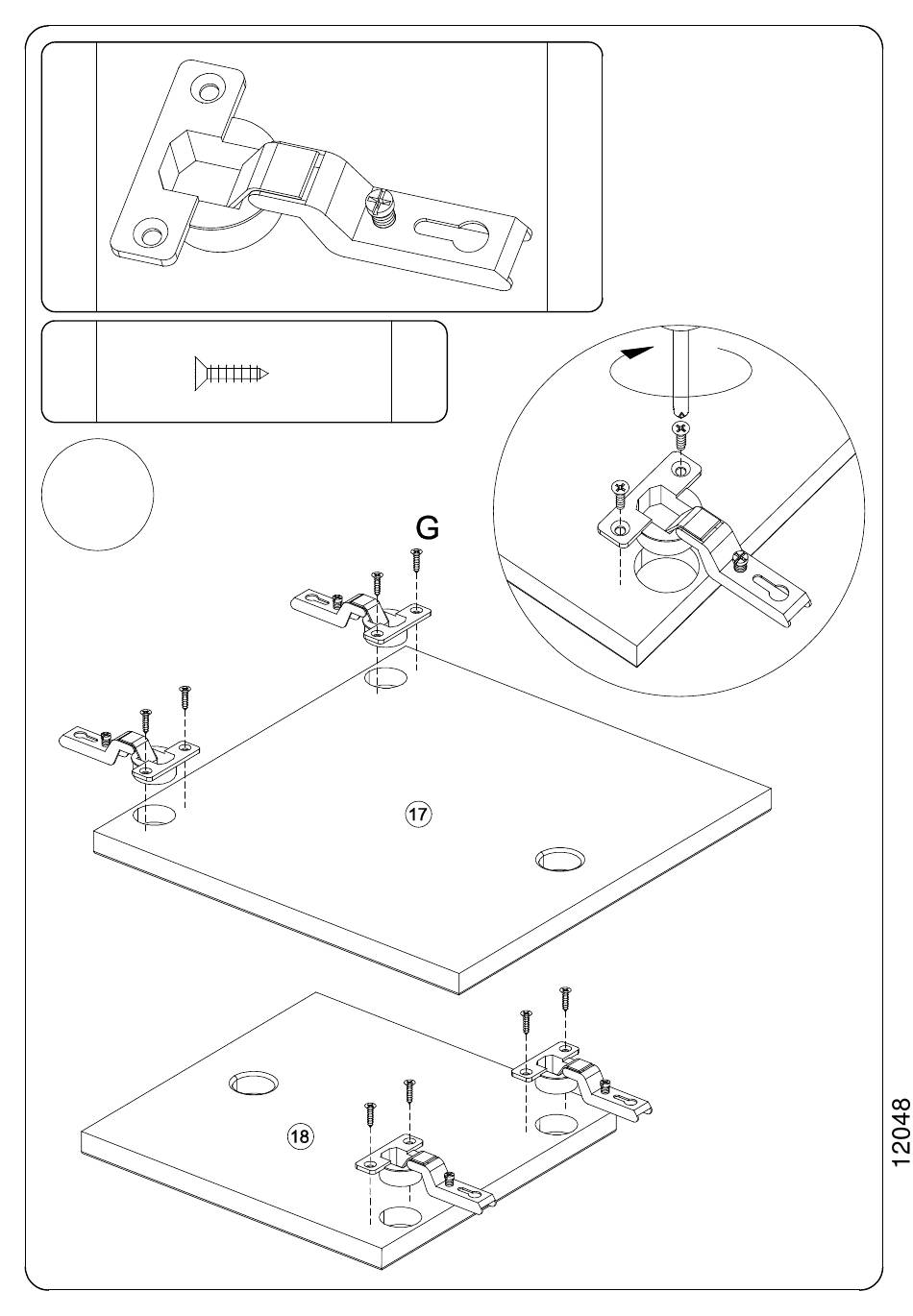 G

17

18

12048