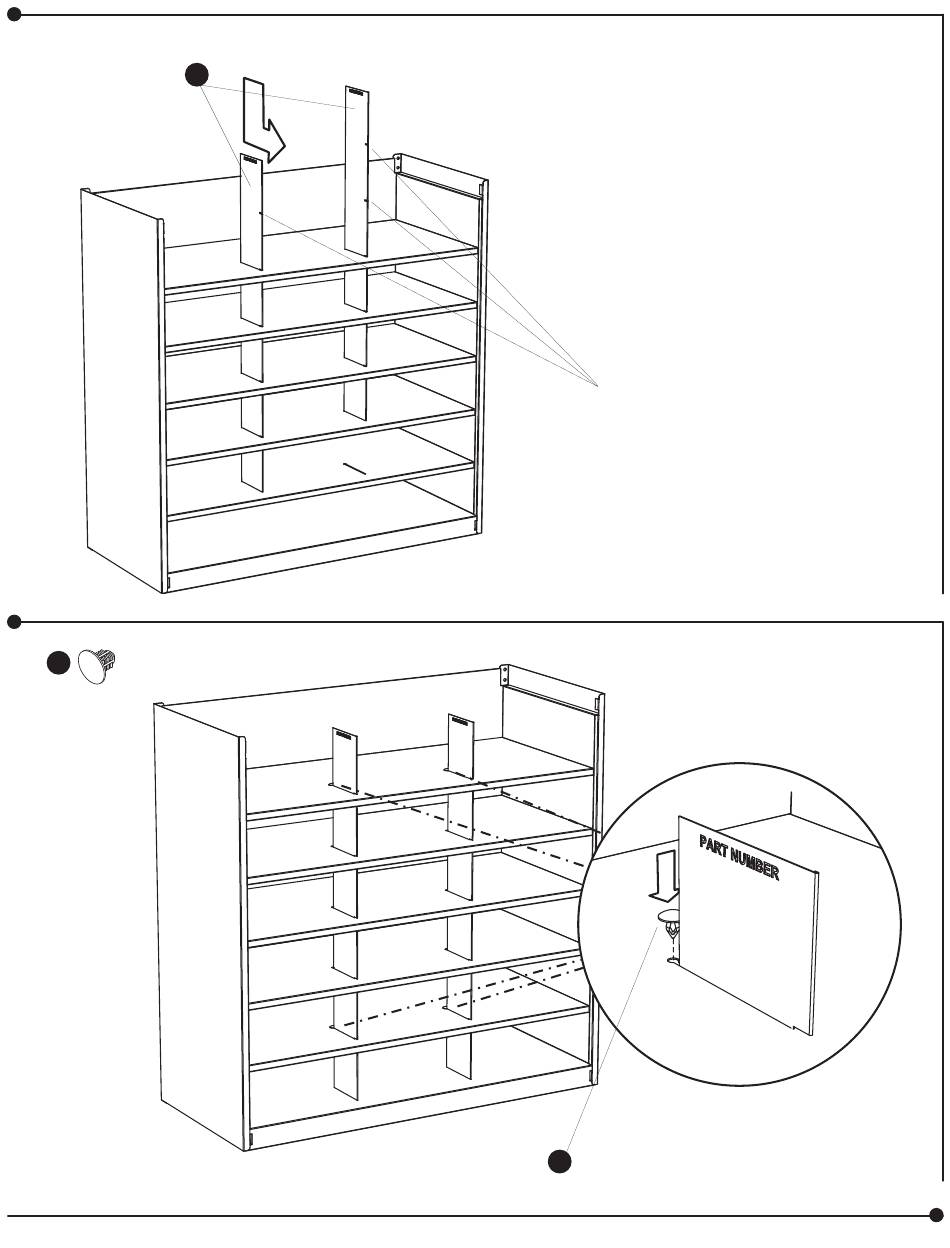 PART NUMBER