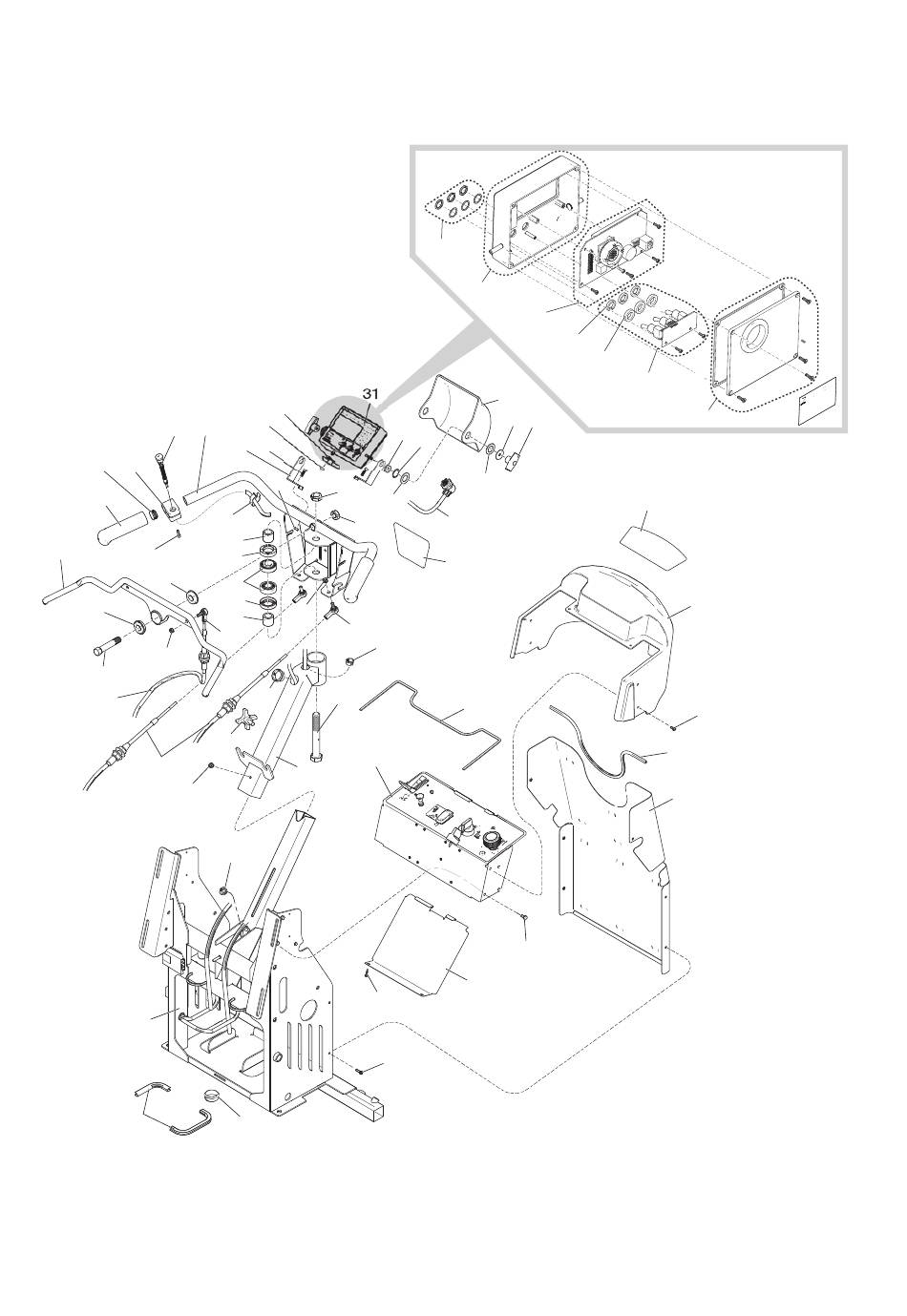 31