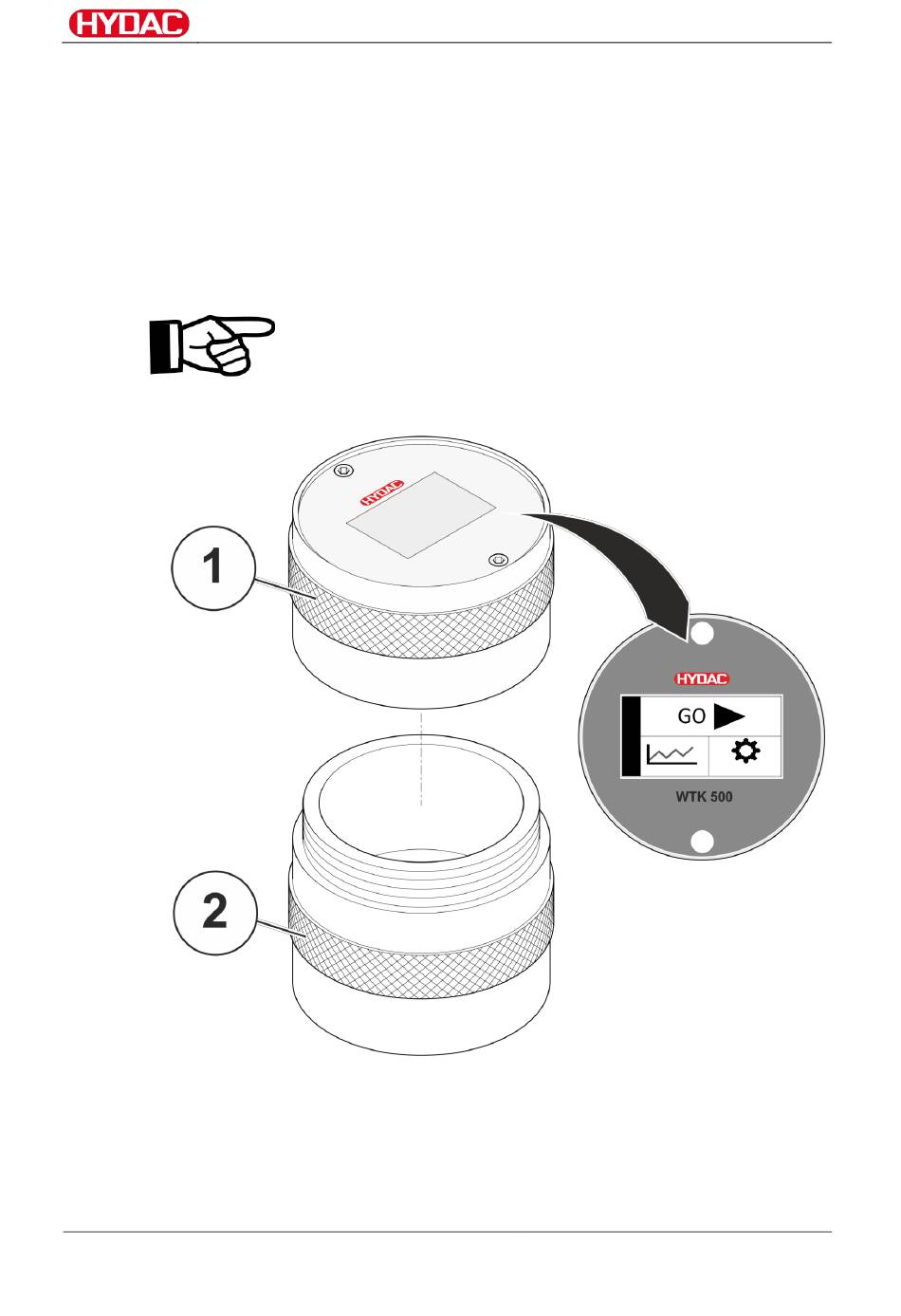 HYDAC

HYDAC

1

HYDAC

GO

WTK 500

2