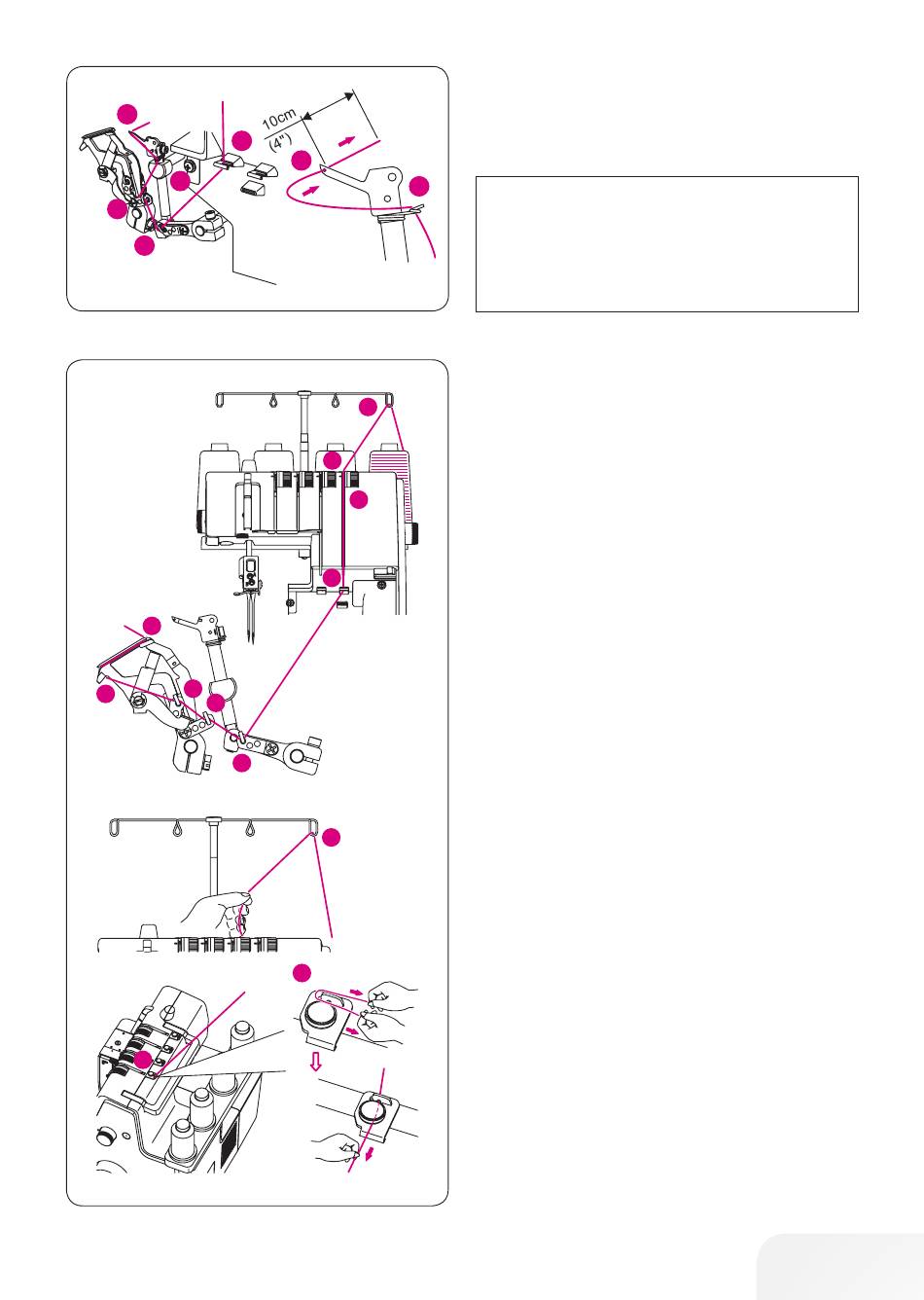 10cm
(4")