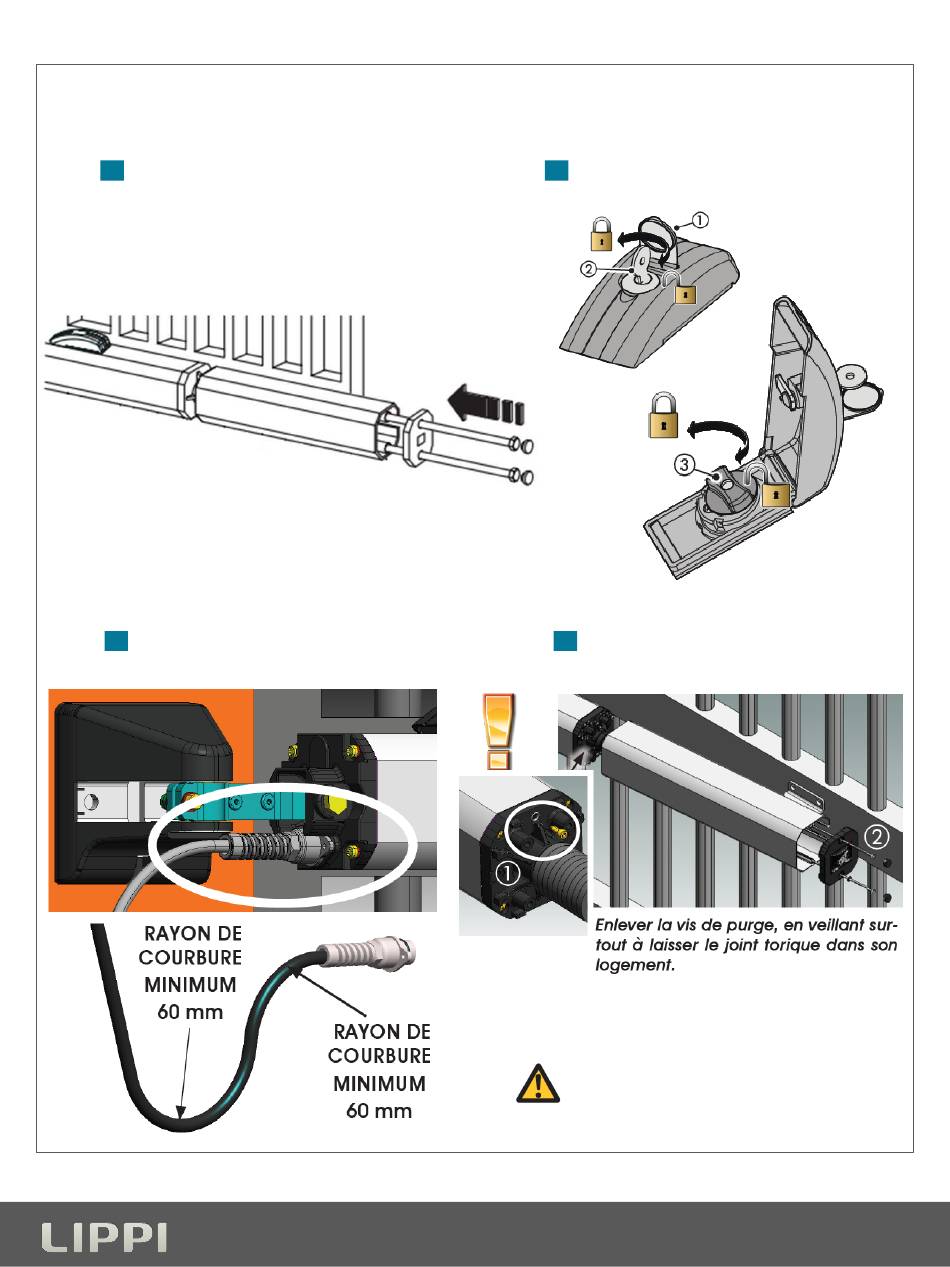 ①

②

③

RAYON DE COURBURE MINIMUM 60 mm

RAYON DE COURBURE MINIMUM 60 mm

①

②

Enlever la vis de purge, en veillant surtout à laisser le joint torique dans son logement.

LIPPI