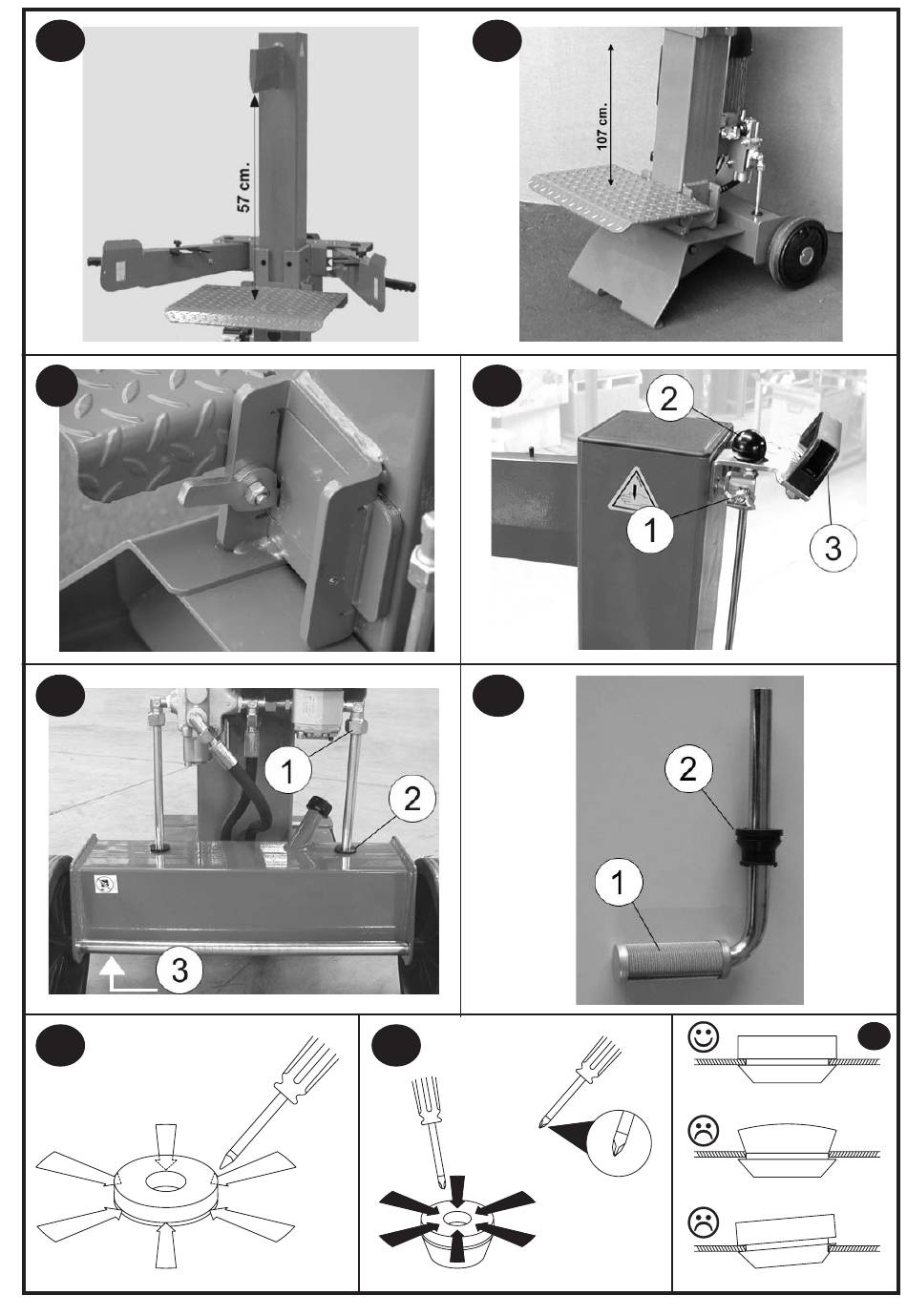 57 cm.

107 cm.

2

1

3

1

2

3

2

1