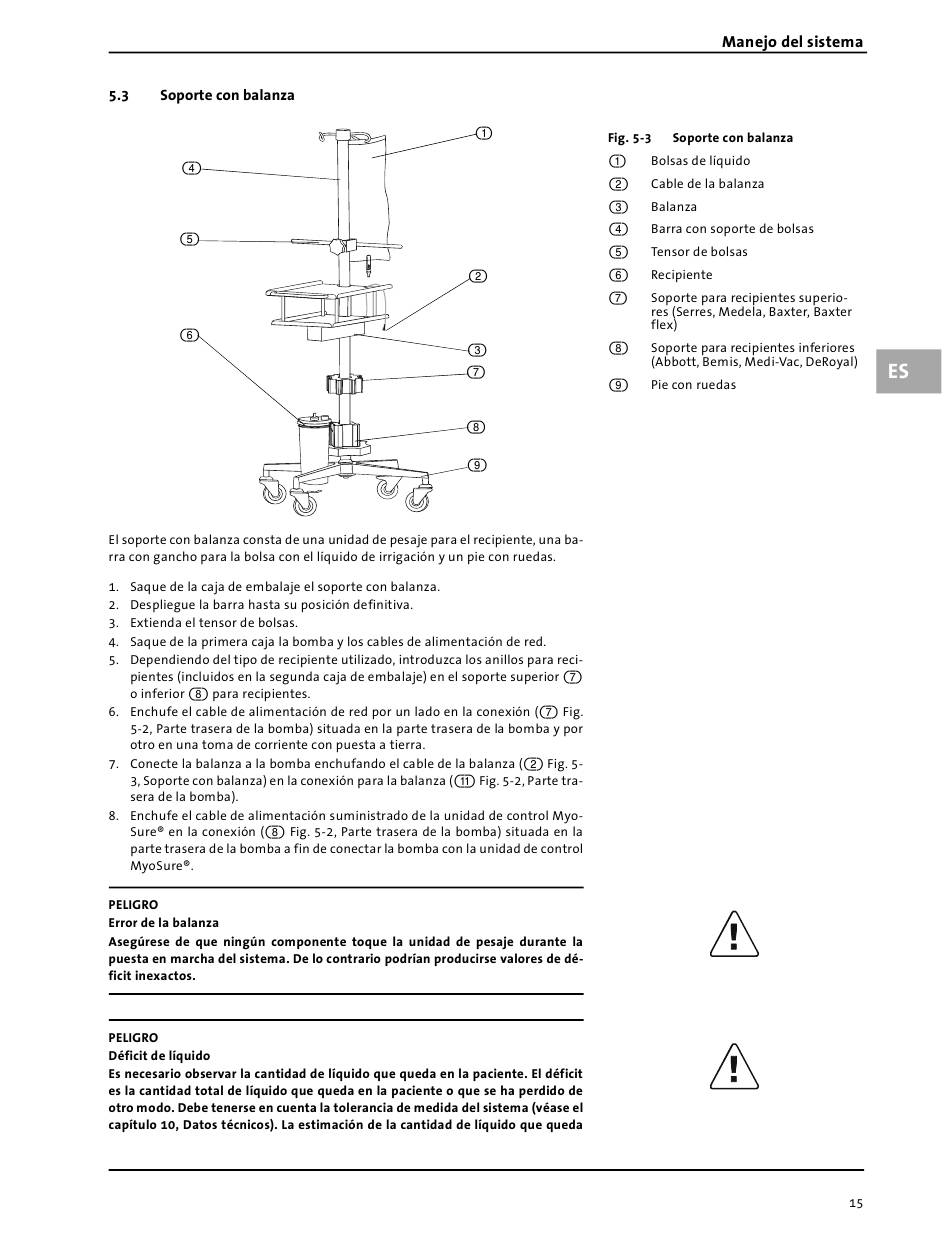 Manejo del sistema

5.3 Soporte con balanza

1
4
5
2
6
3
7
8
9

Fig. 5-3 Soporte con balanza
1 Bolsas de líquido
2 Cable de la balanza
3 Balanza
4 Barra con soporte de bolsas
5 Tensor de bolsas
6 Recipiente
7 Soporte para recipientes superiores (Serres, Medela, Baxter, Baxter flex)
8 Soporte para recipientes inferiores (Abbott, Bemis, Medi-Vac, DeRoyal)
9 Pie con ruedas

ES

El soporte con balanza consta de una unidad de pesaje para el recipiente, una barra con gancho para la bolsa con el líquido de irrigación y un pie con ruedas.

1. Saque de la caja de embalaje el soporte con balanza.
2. Despliegue la barra hasta su posición definitiva.
3. Extienda el tensor de bolsas.
4. Saque de la primera caja la bomba y los cables de alimentación de red.
5. Dependiendo del tipo de recipiente utilizado, introduzca los anillos para recipientes (incluidos en la segunda caja de embalaje) en el soporte superior 7 o inferior 8 para recipientes.
6. Enchufe el cable de alimentación de red por un lado en la conexión (7 Fig. 5-2, Parte trasera de la bomba) situada en la parte trasera de la bomba y por otro en una toma de corriente con puesta a tierra.
7. Conecte la balanza a la bomba enchufando el cable de la balanza (2 Fig. 5-3, Soporte con balanza) en la conexión para la balanza (11 Fig. 5-2, Parte trasera de la bomba).
8. Enchufe el cable de alimentación suministrado de la unidad de control MyoSure® en la conexión (8 Fig. 5-2, Parte trasera de la bomba) situada en la parte trasera de la bomba a fin de conectar la bomba con la unidad de control MyoSure®.

PELIGRO
Error de la balanza
Asegúrese de que ningún componente toque la unidad de pesaje durante la puesta en marcha del sistema. De lo contrario podrían producirse valores de déficit inexactos.

PELIGRO
Déficit de líquido
Es necesario observar la cantidad de líquido que queda en la paciente. El déficit es la cantidad total de líquido que queda en la paciente o que se ha perdido de otro modo. Debe tenerse en cuenta la tolerancia de medida del sistema (véase el capítulo 10, Datos técnicos). La estimación de la cantidad de líquido que queda

15