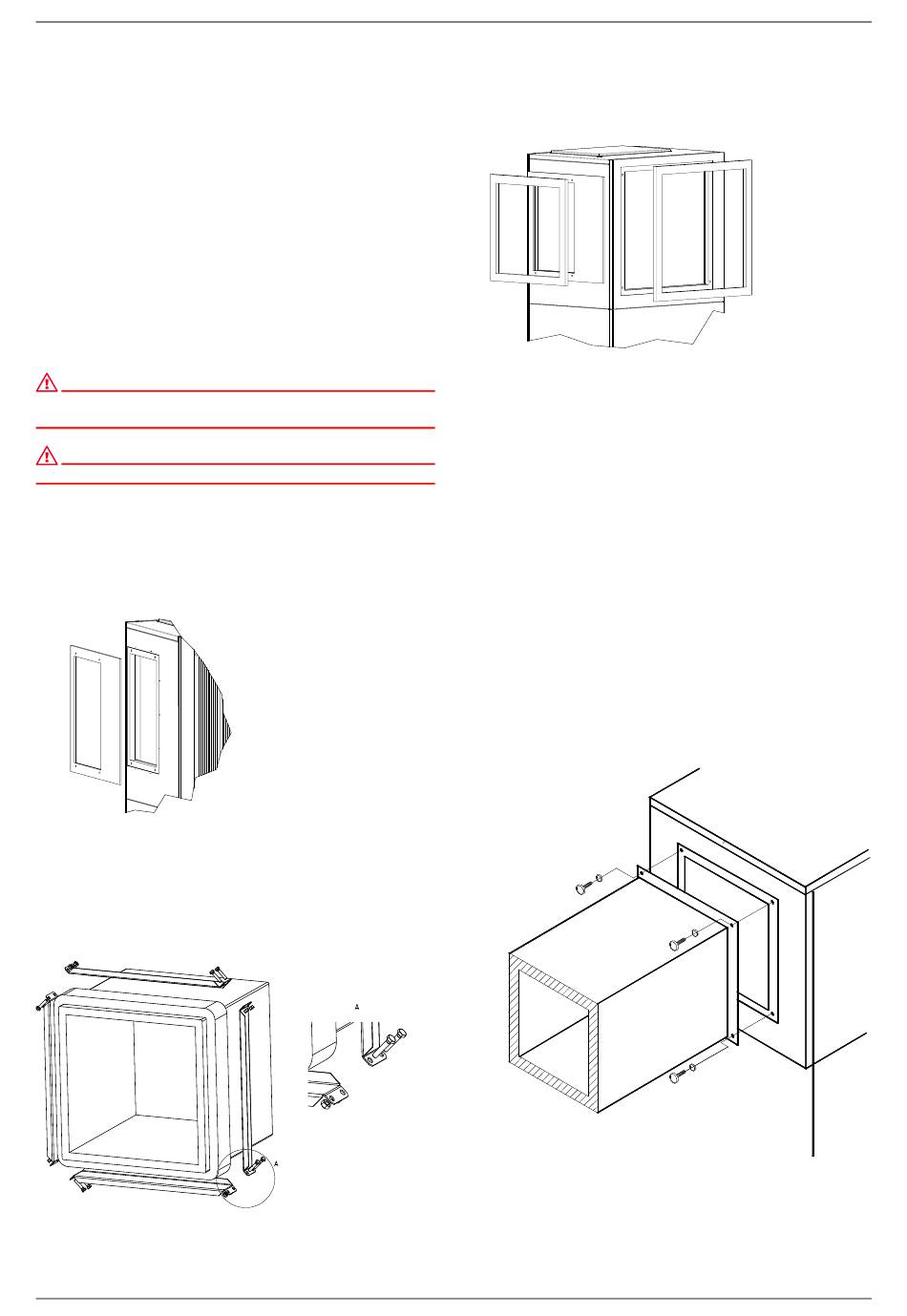 A

A