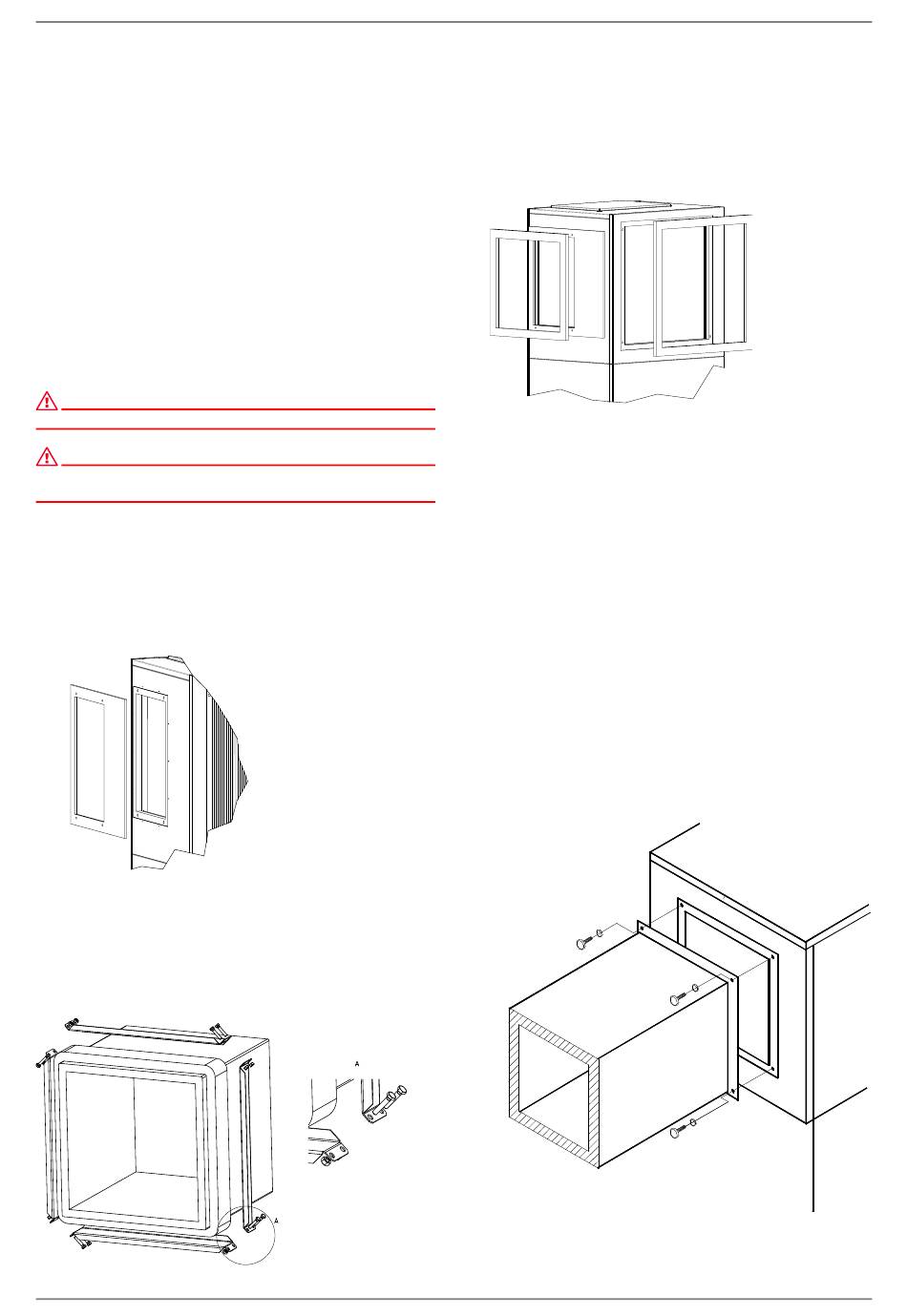 A

A