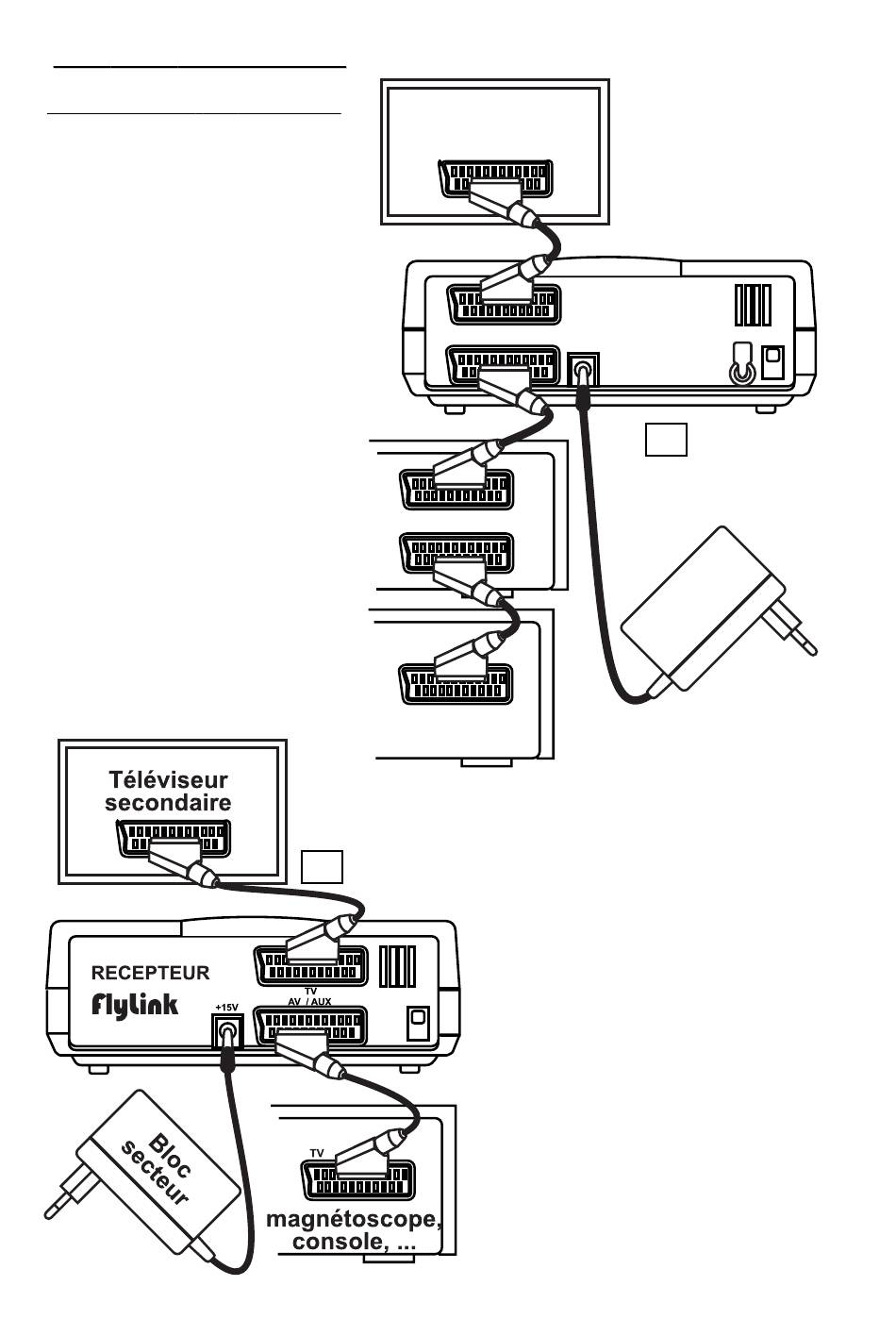 Téléviseur secondaire

RECEPTEUR

Flylink

+15V

TV

AV / AUX

Bloc secteur

TV

magnétoscope, console, ...