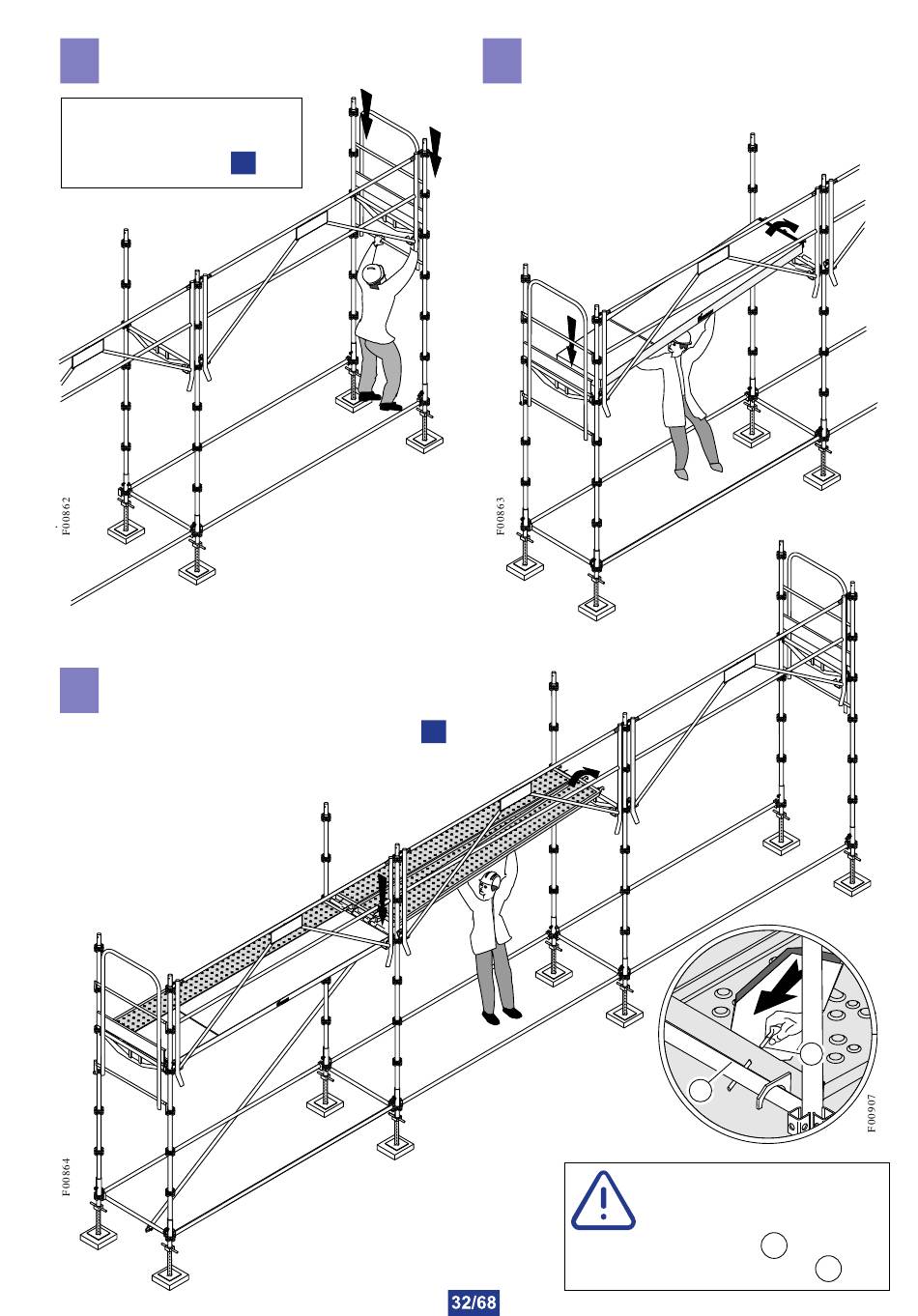 F00862

F00863

F00864

F00907

32/68