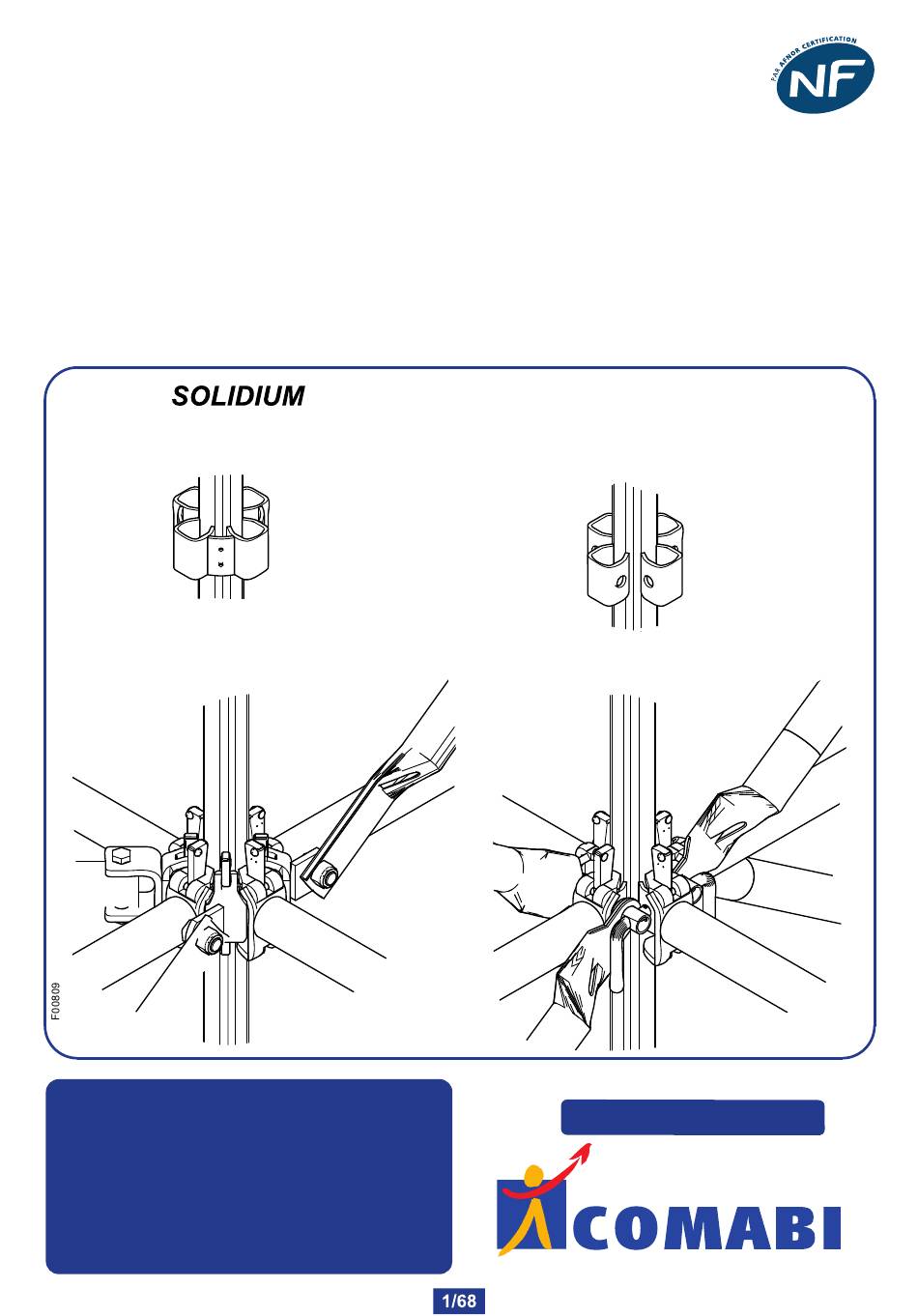 PAR AFNOR CERTIFICATION
NF

SOLIDIUM

F00809

COMABI

1/68