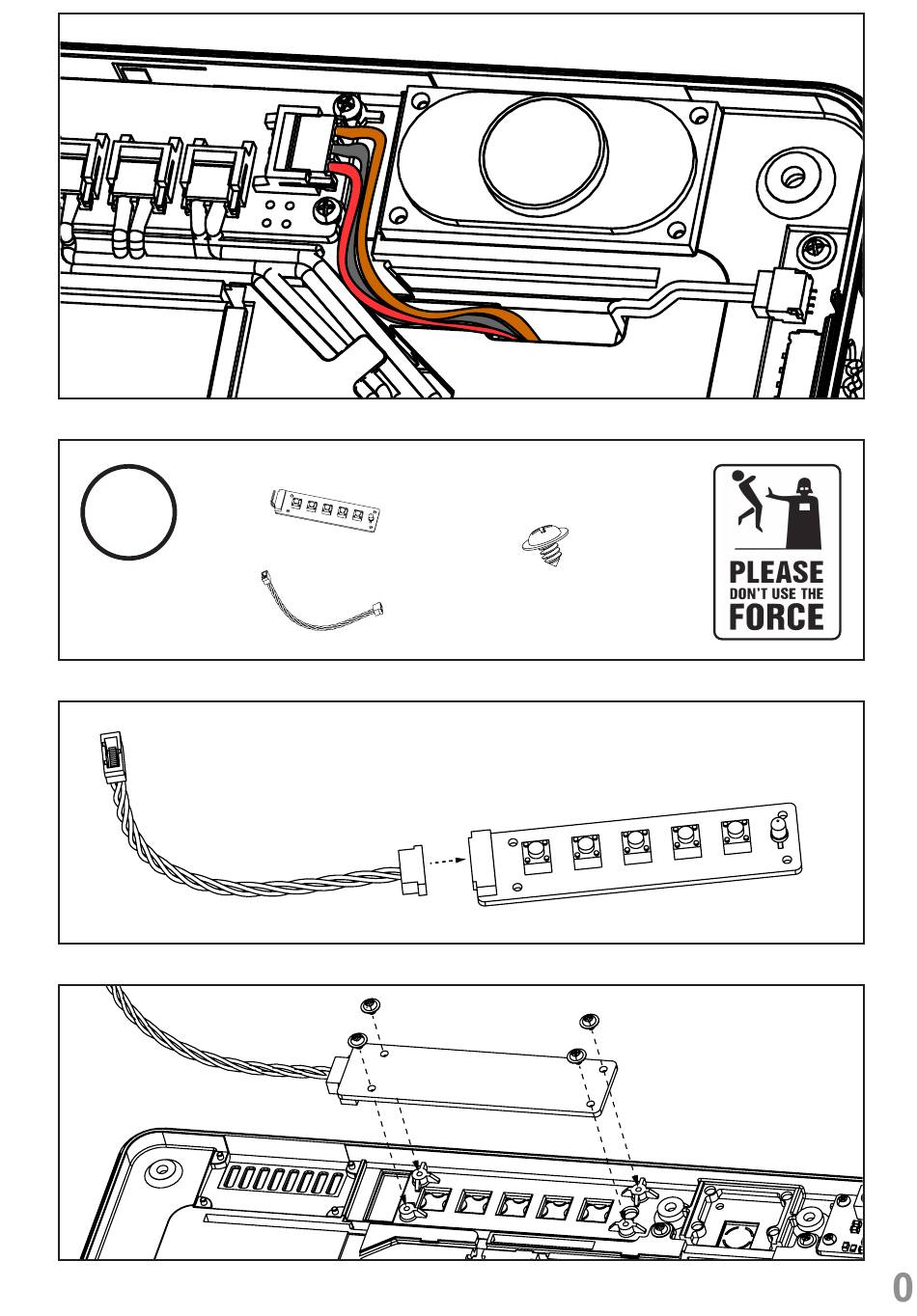 PLEASE
DON'T USE THE
FORCE

0