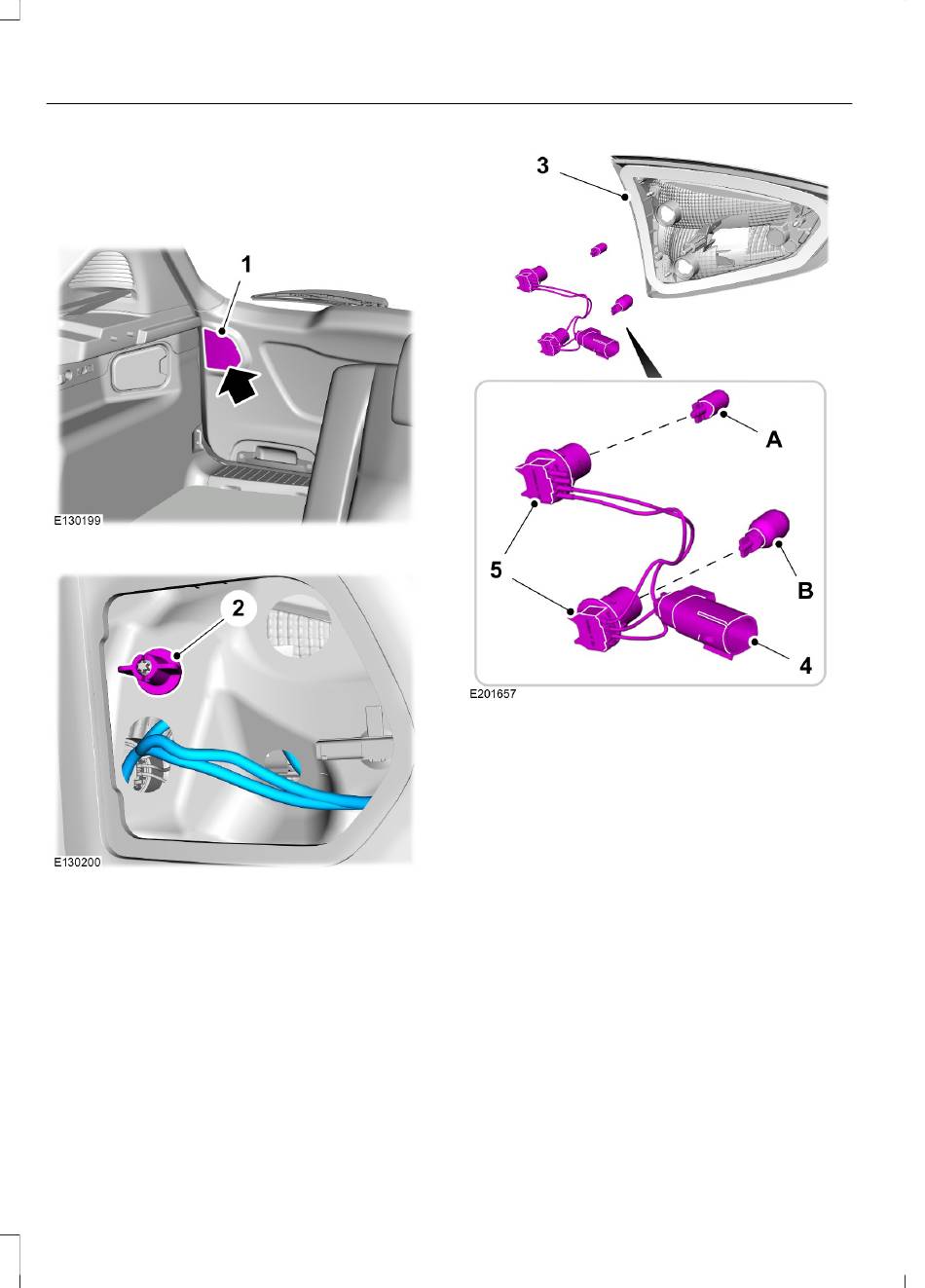 1

E130199

2

E130200

3

A

5

B

4

E201657