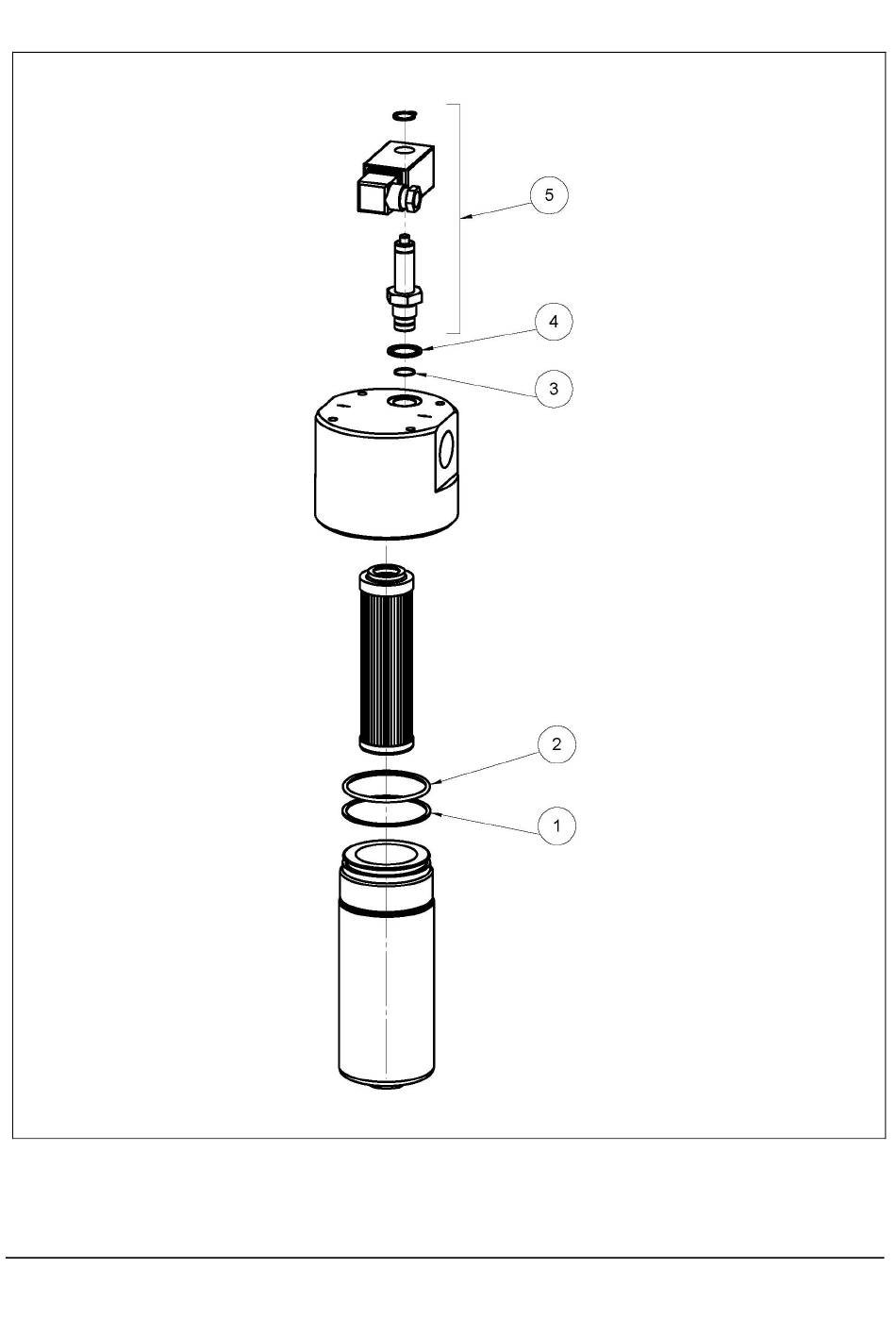 5

4

3

2

1