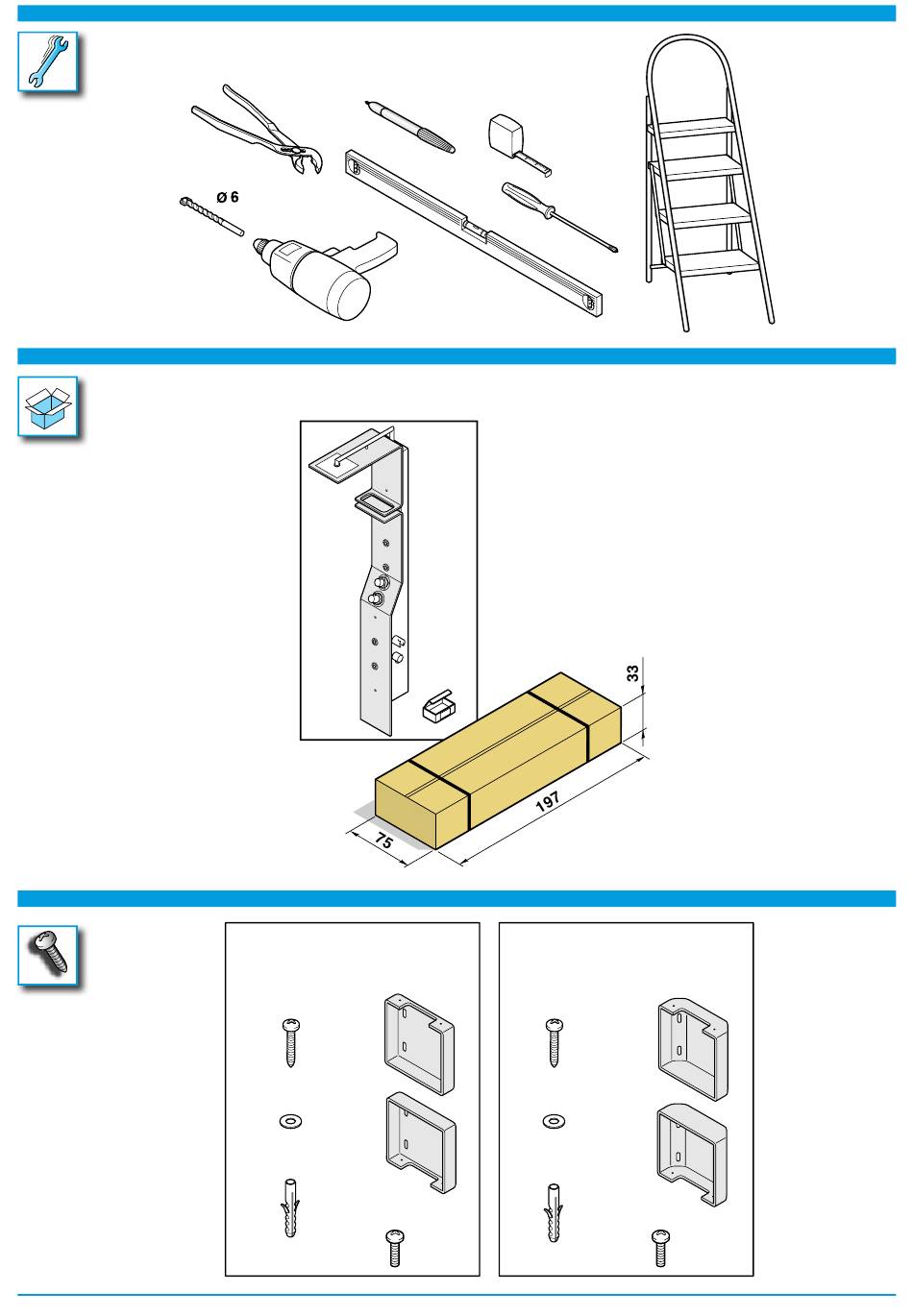 ø 6

33

197

75