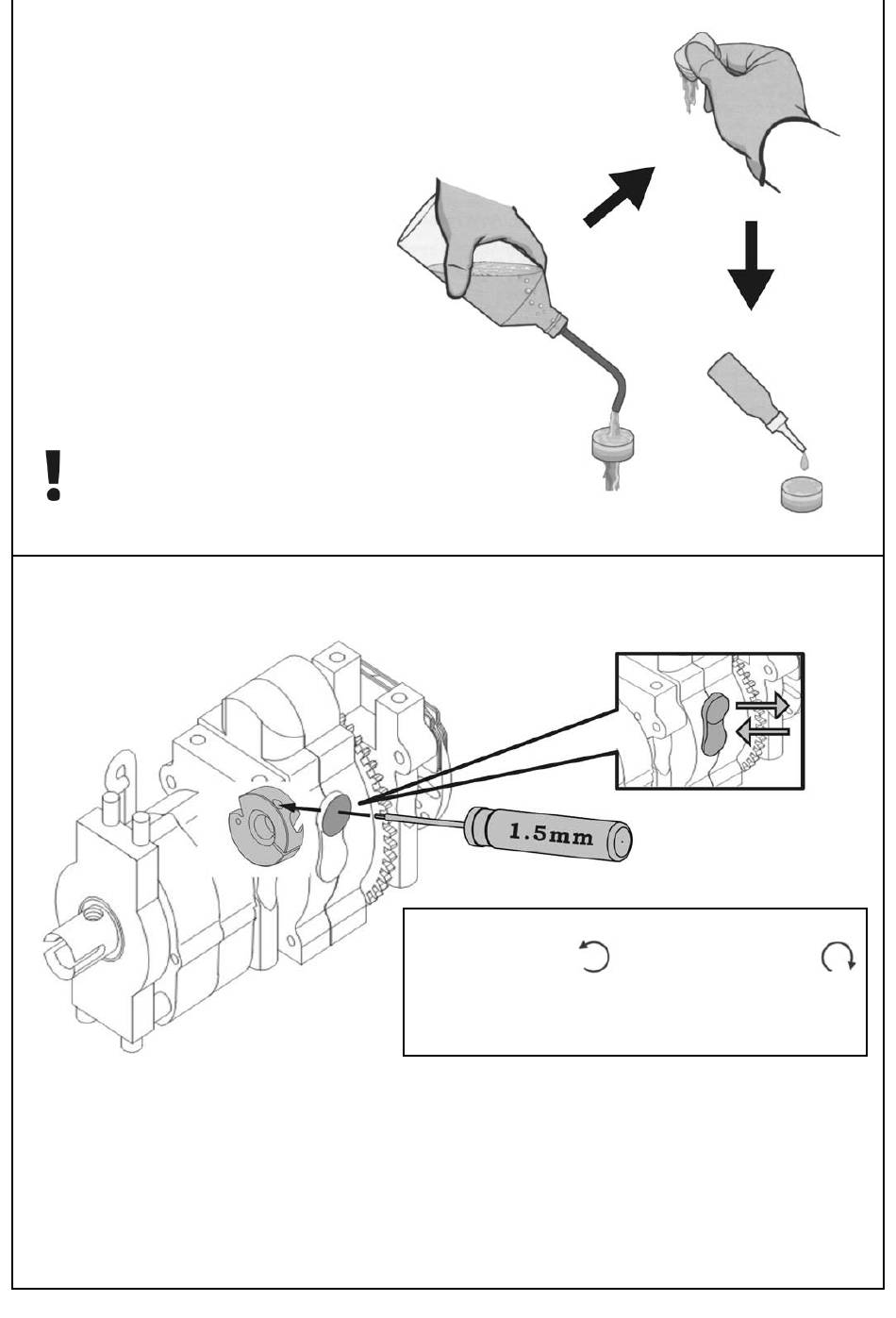 !

1.5mm