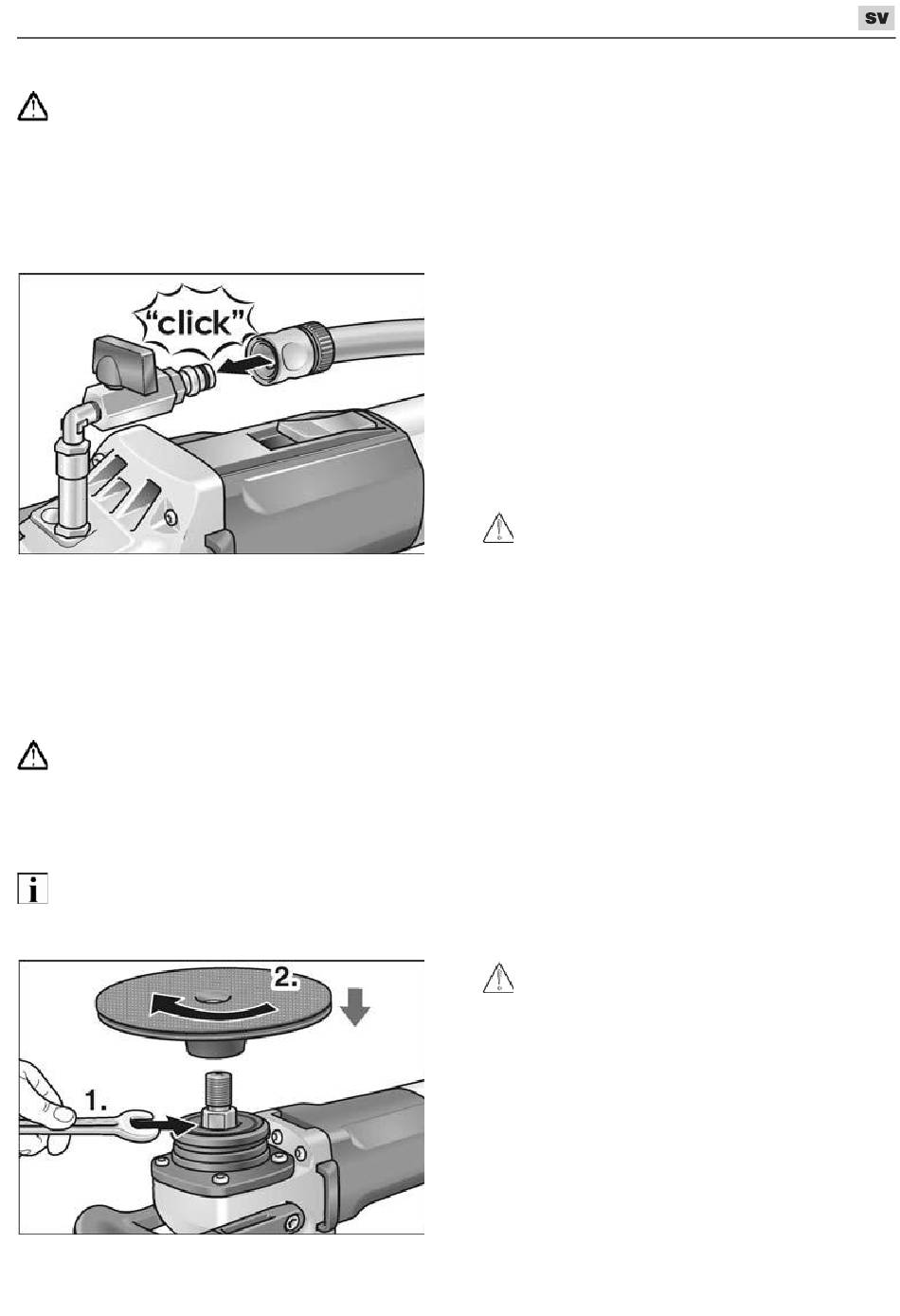 SV

"click"

2.

1.