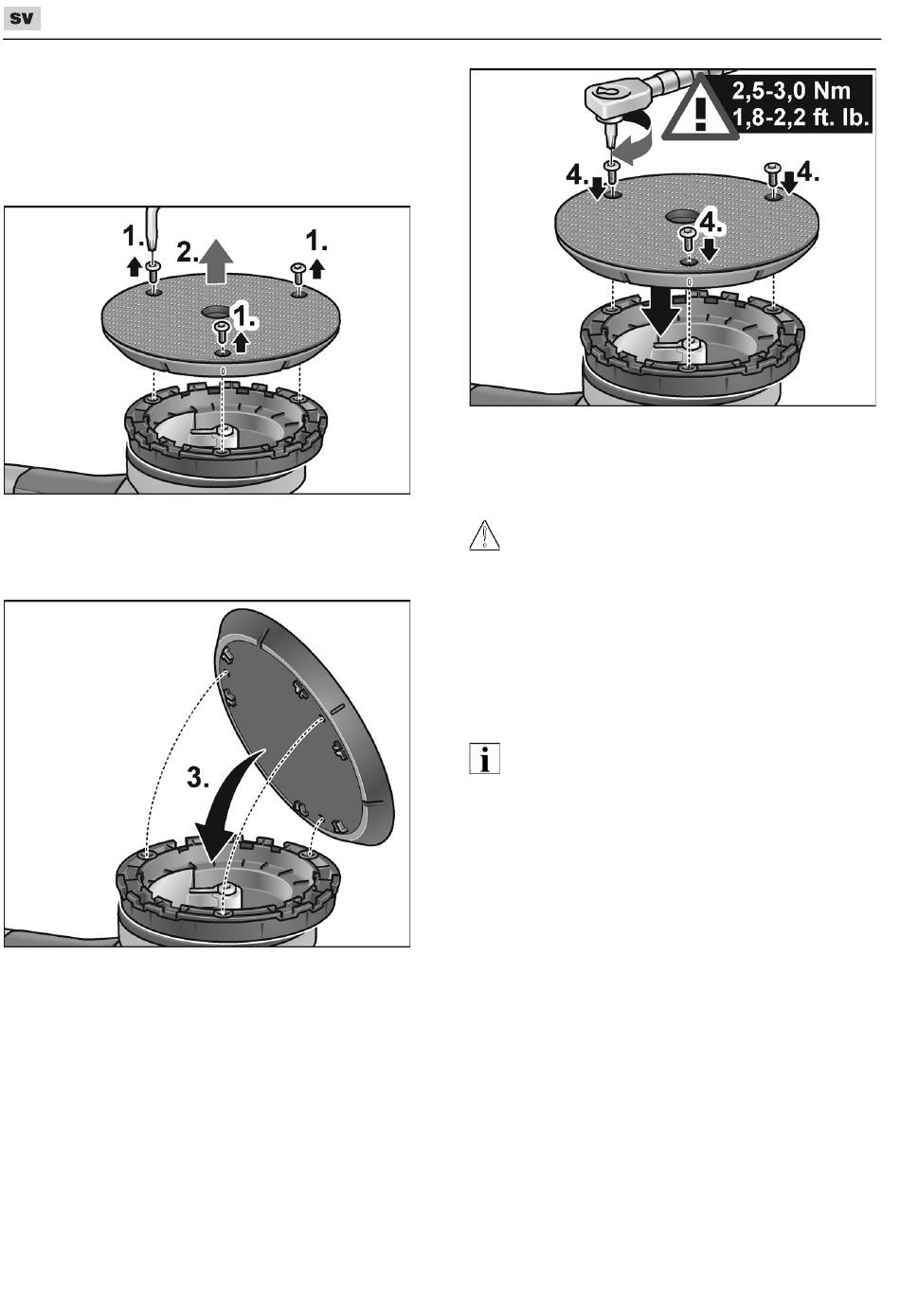 sv

1.

2.

1.

1.

3.

2,5-3,0 Nm
1,8-2,2 ft. lb.

4.

4.

4.