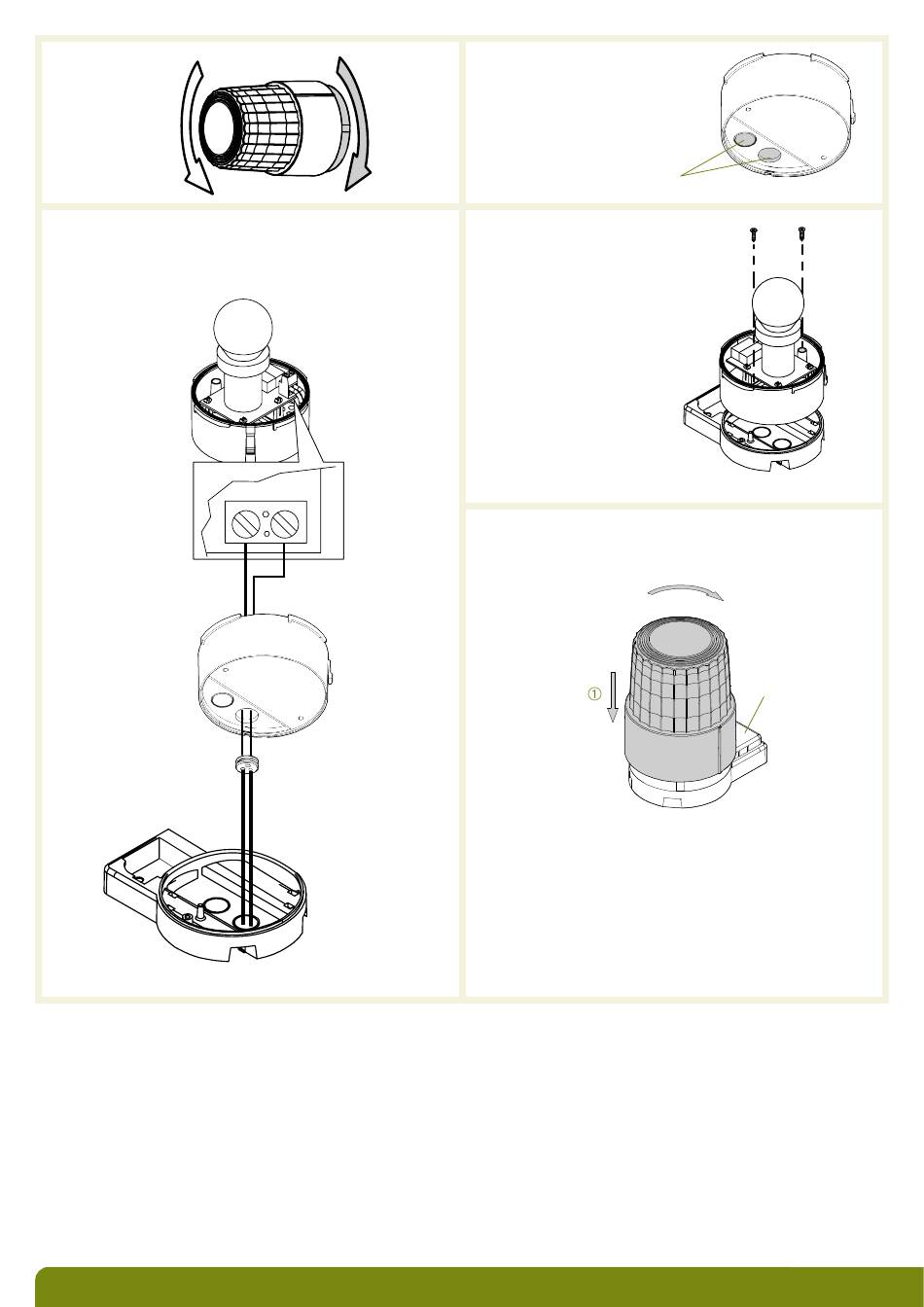 ①