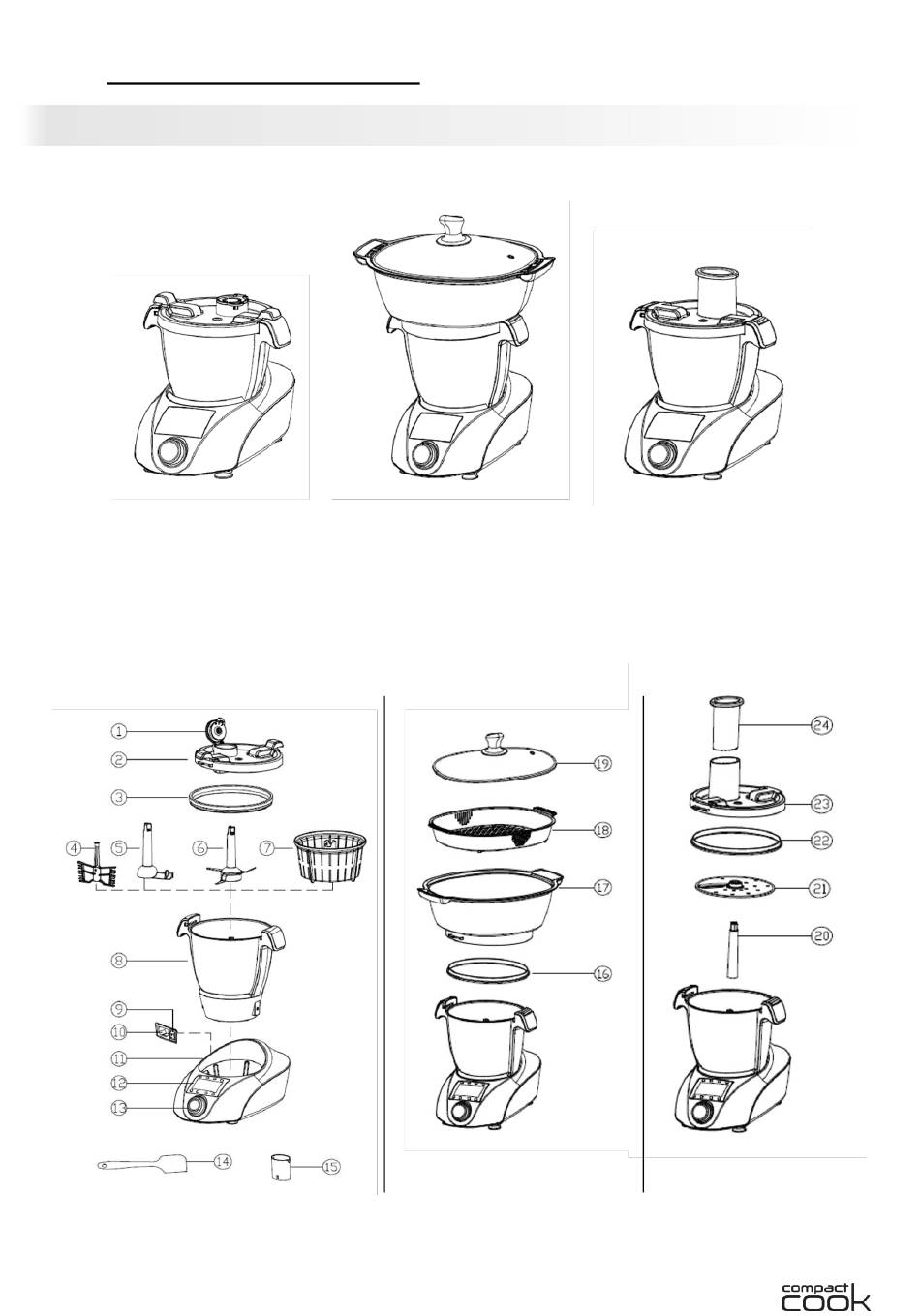 1
2
3
4
5
6
7
8
9
10
11
12
13
14
15
19
18
17
16
24
23
22
21
20

compact cook