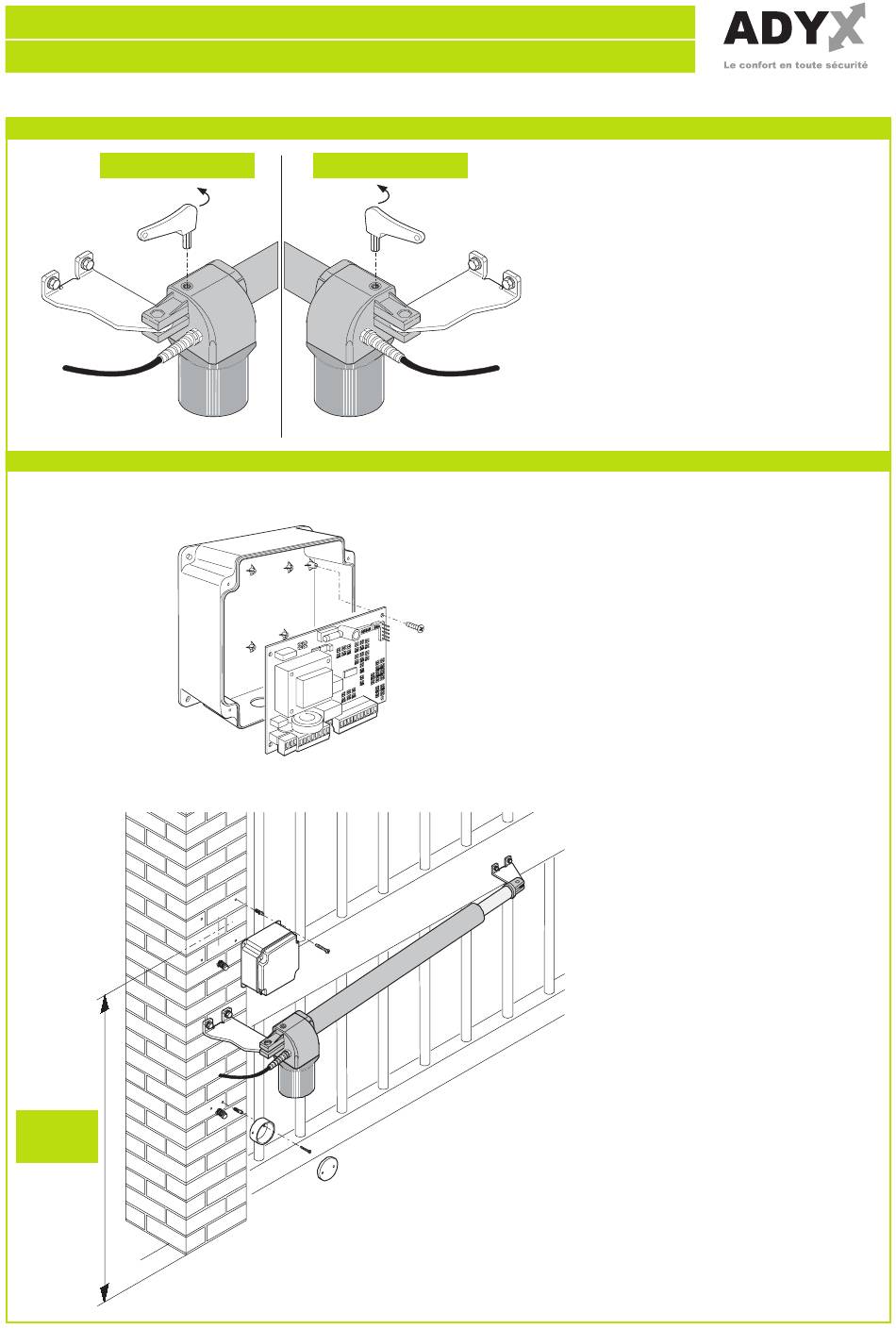 ADYX
Le confort en toute sécurité