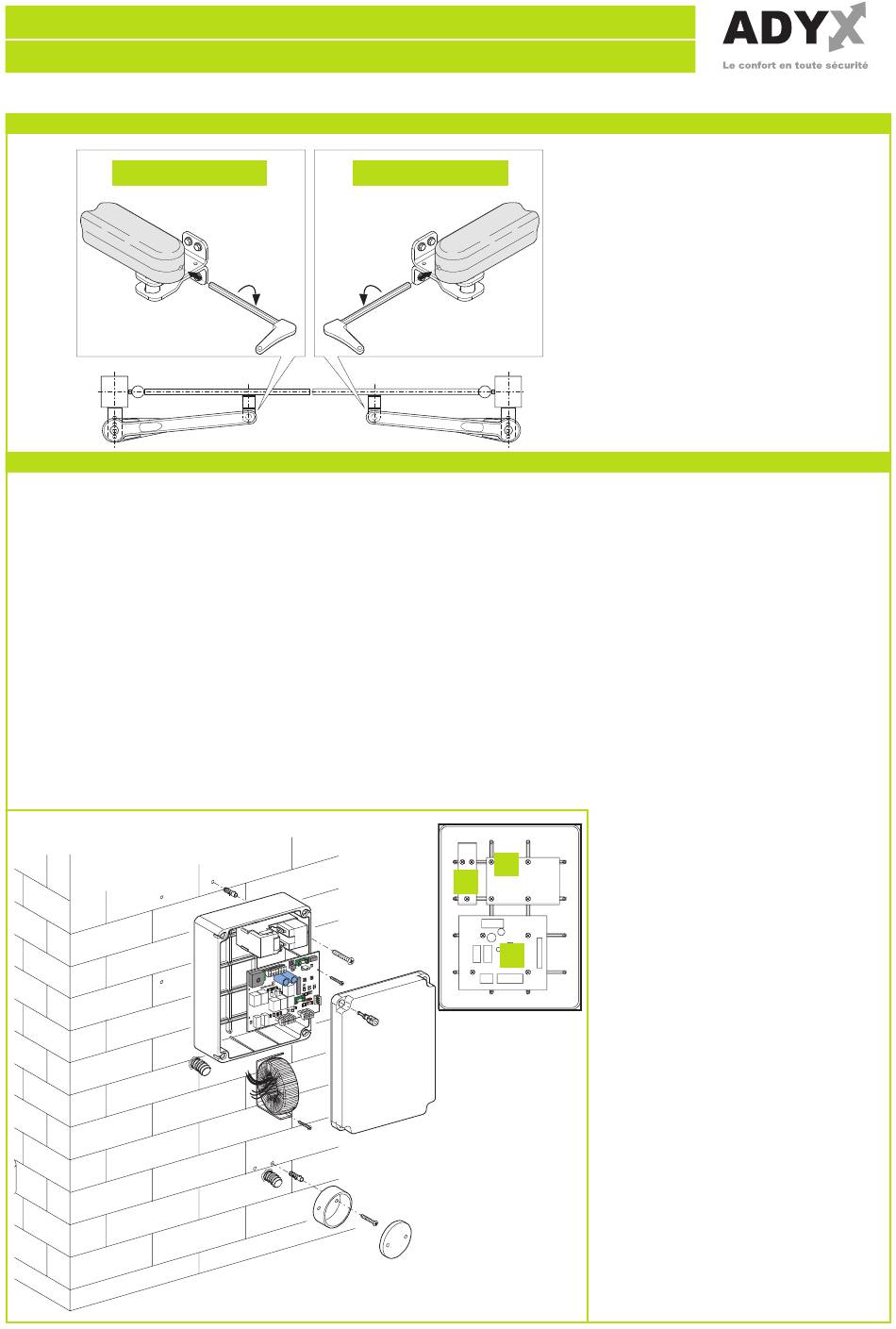 ADYX
Le confort en toute sécurité