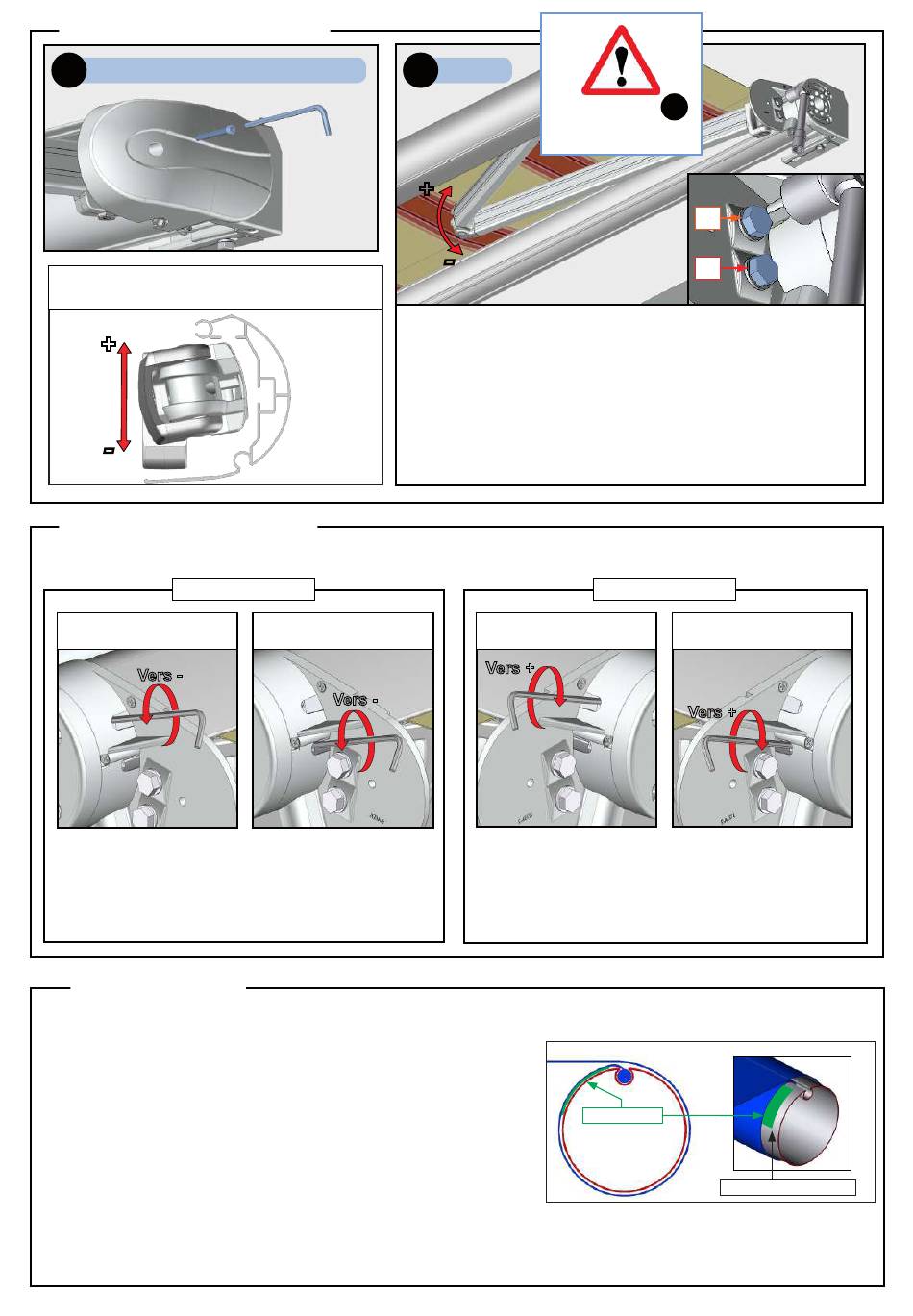 Vers -

Vers -

Vers +

Vers +