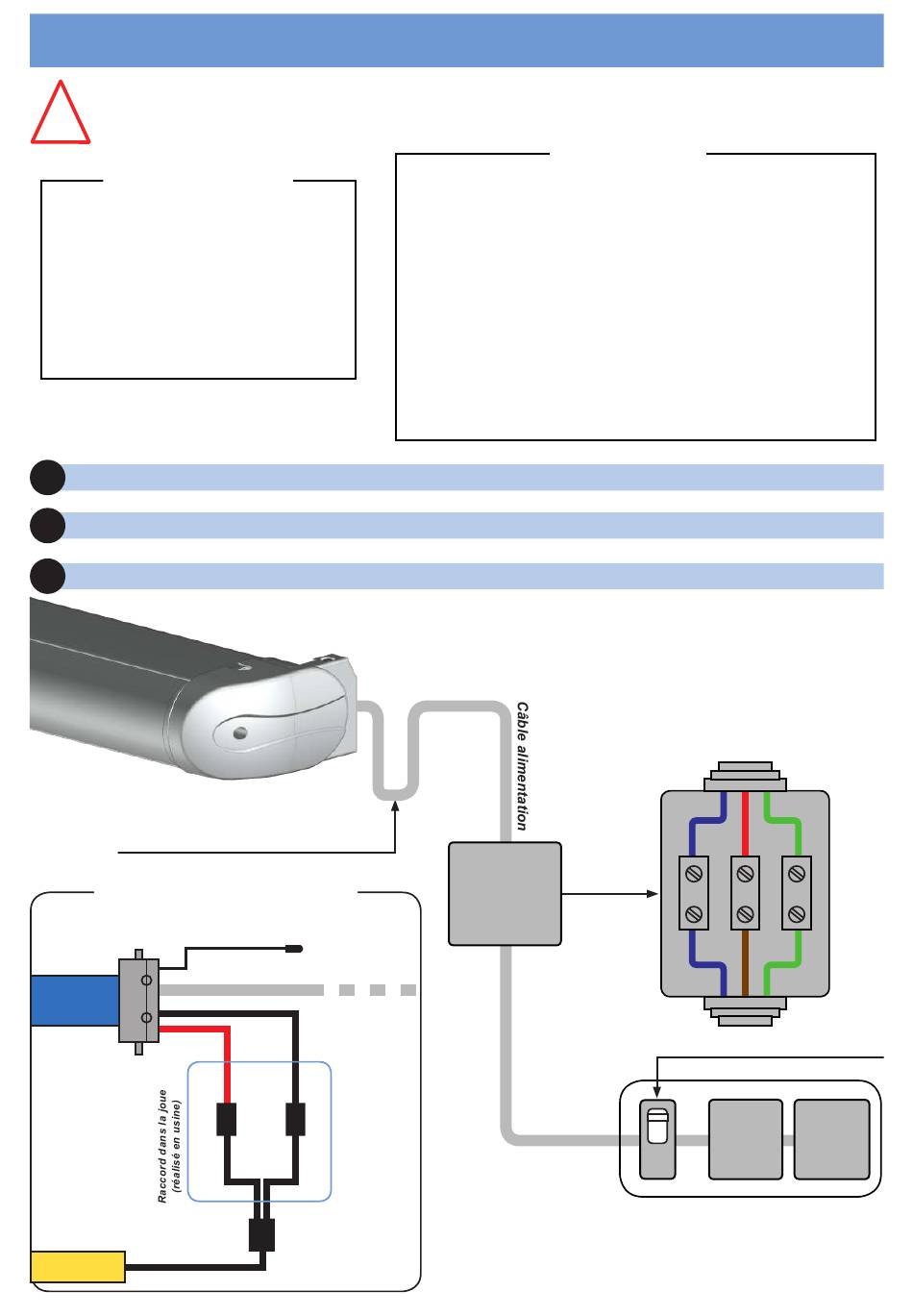 Câble alimentation

Raccord dans la joue (réalisé en usine)