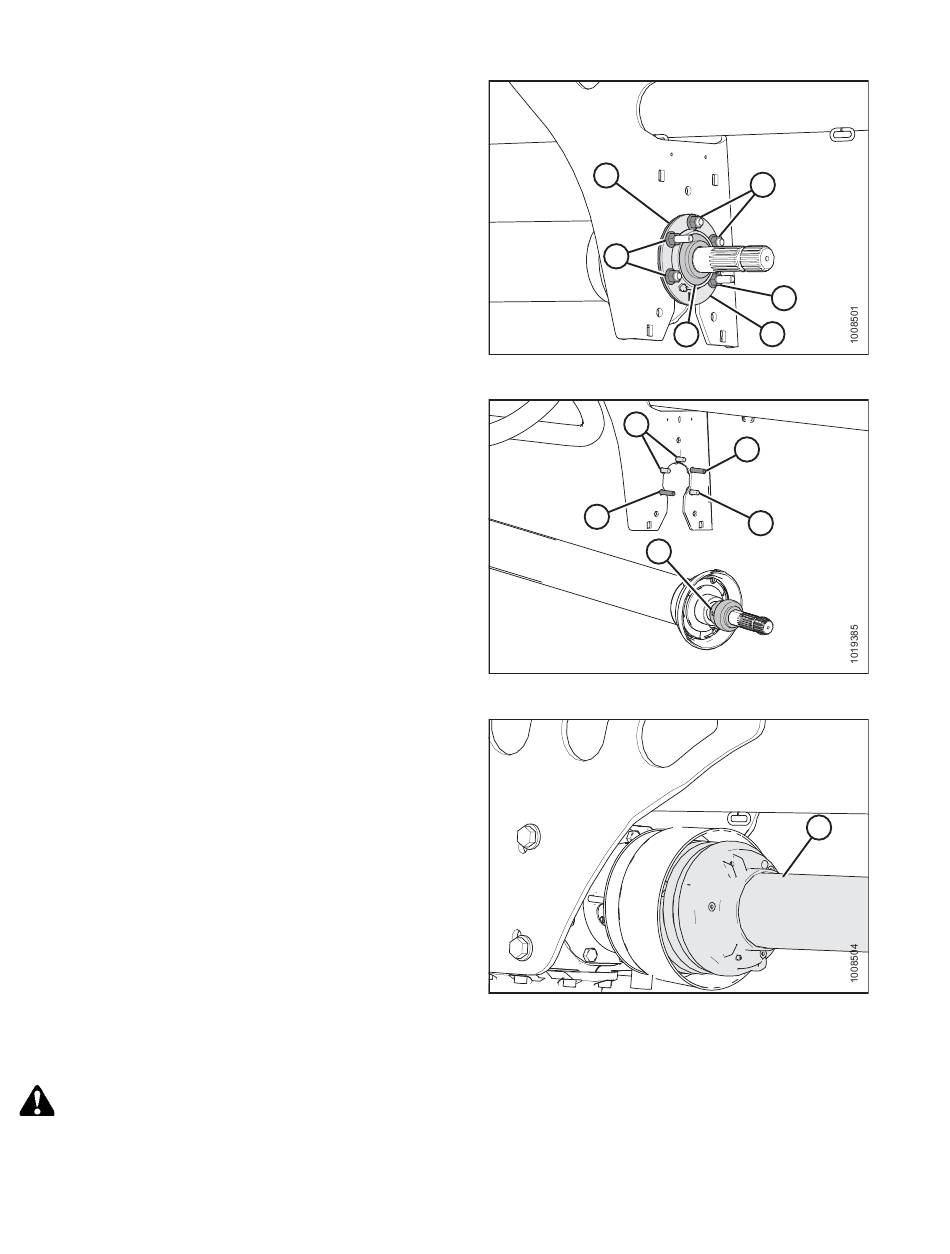 1008501

1019385

1008504