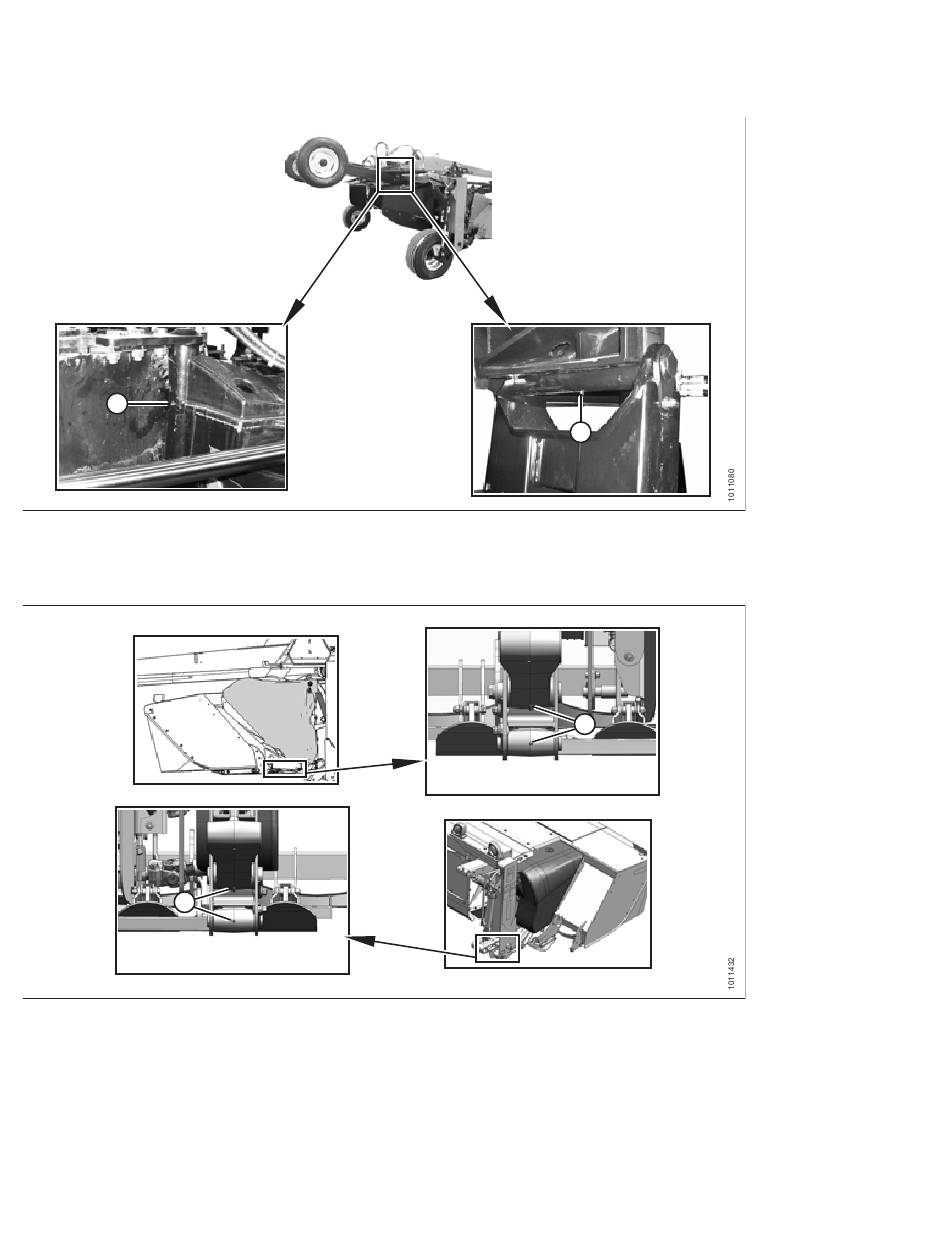 1011080

1011432