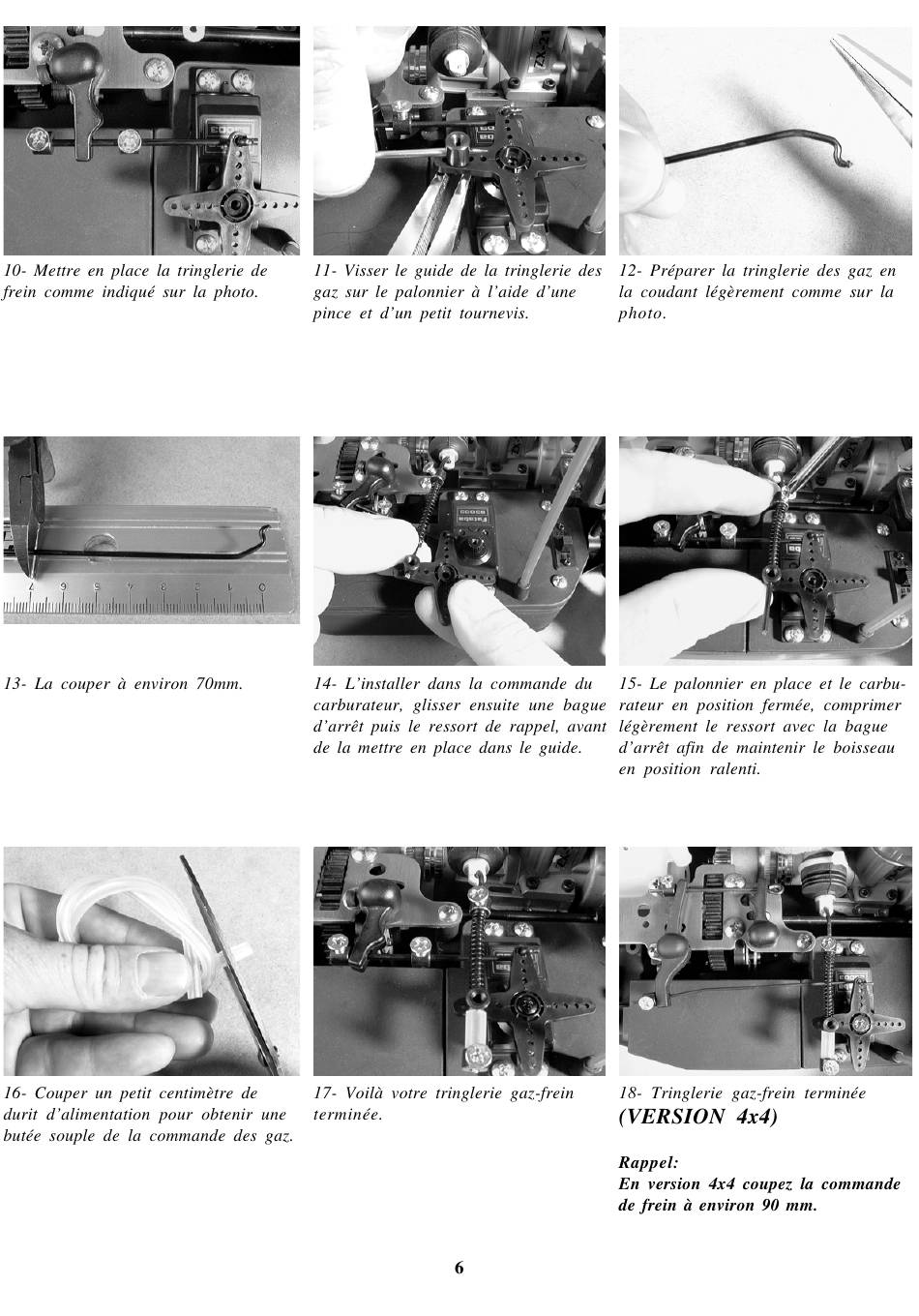 10- Mettre en place la tringlerie de frein comme indiqué sur la photo.

11- Visser le guide de la tringlerie des gaz sur le palonnier à l'aide d'une pince et d'un petit tournevis.

12- Préparer la tringlerie des gaz en la coudant légèrement comme sur la photo.

13- La couper à environ 70mm.

14- L'installer dans la commande du carburateur, glisser ensuite une bague d'arrêt puis le ressort de rappel, avant de la mettre en place dans le guide.

15- Le palonnier en place et le carburateur en position fermée, comprimer légèrement le ressort avec la bague d'arrêt afin de maintenir le boisseau en position ralenti.

16- Couper un petit centimètre de durit d'alimentation pour obtenir une butée souple de la commande des gaz.

17- Voilà votre tringlerie gaz-frein terminée.

18- Tringlerie gaz-frein terminée
(VERSION 4x4)

Rappel:
En version 4x4 coupez la commande de frein à environ 90 mm.

6