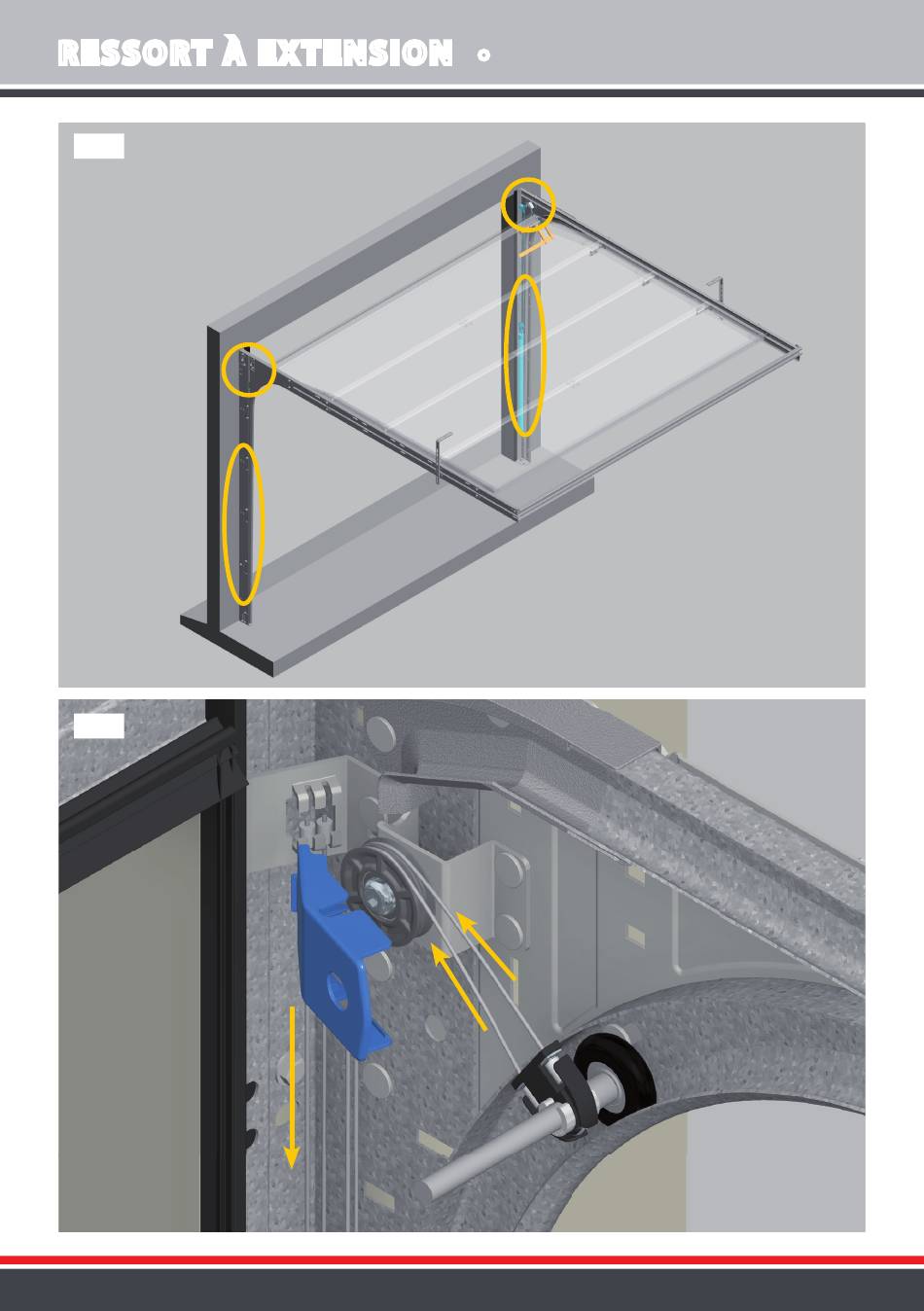 RESSORT À EXTENSION