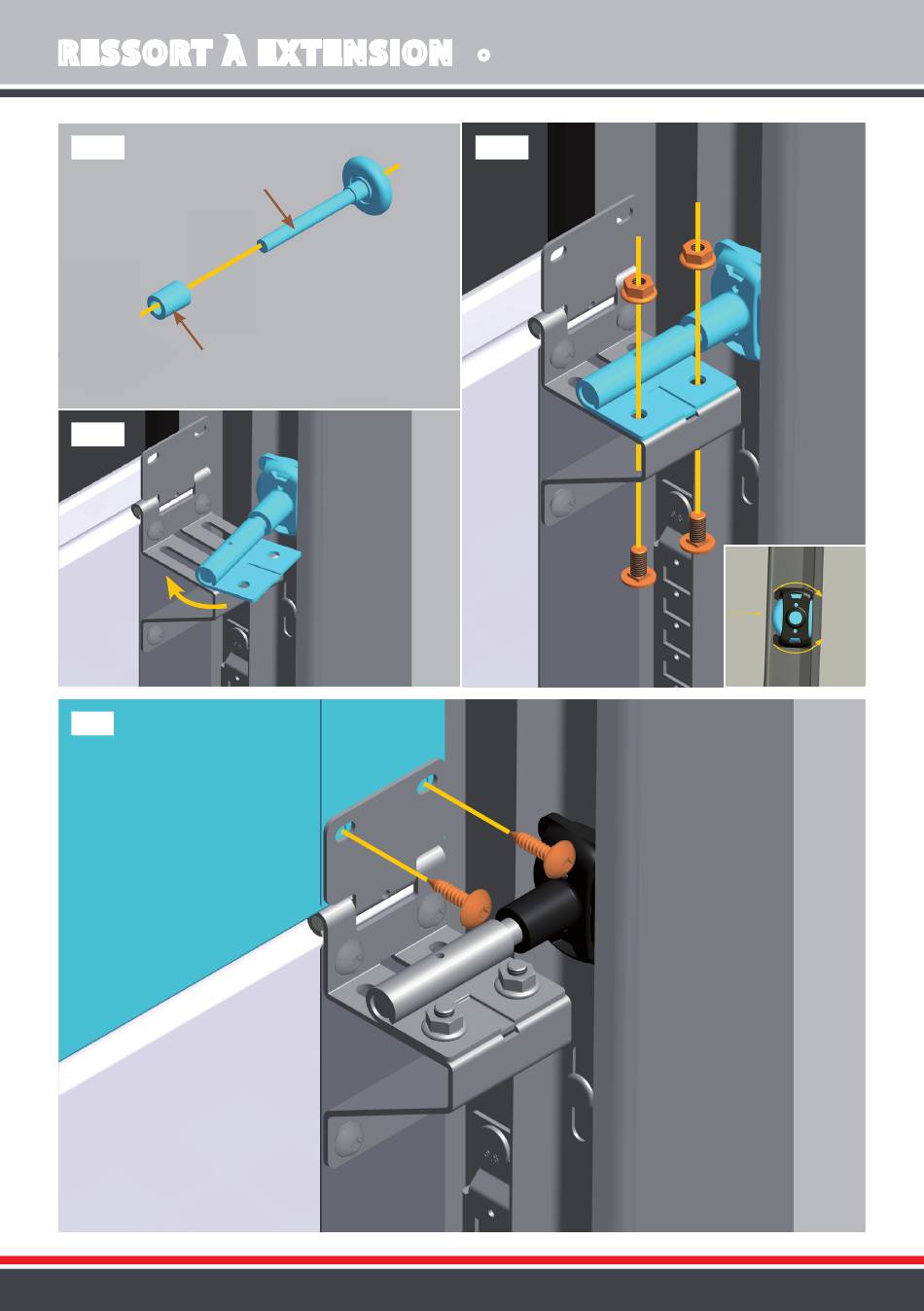 RESSORT À EXTENSION