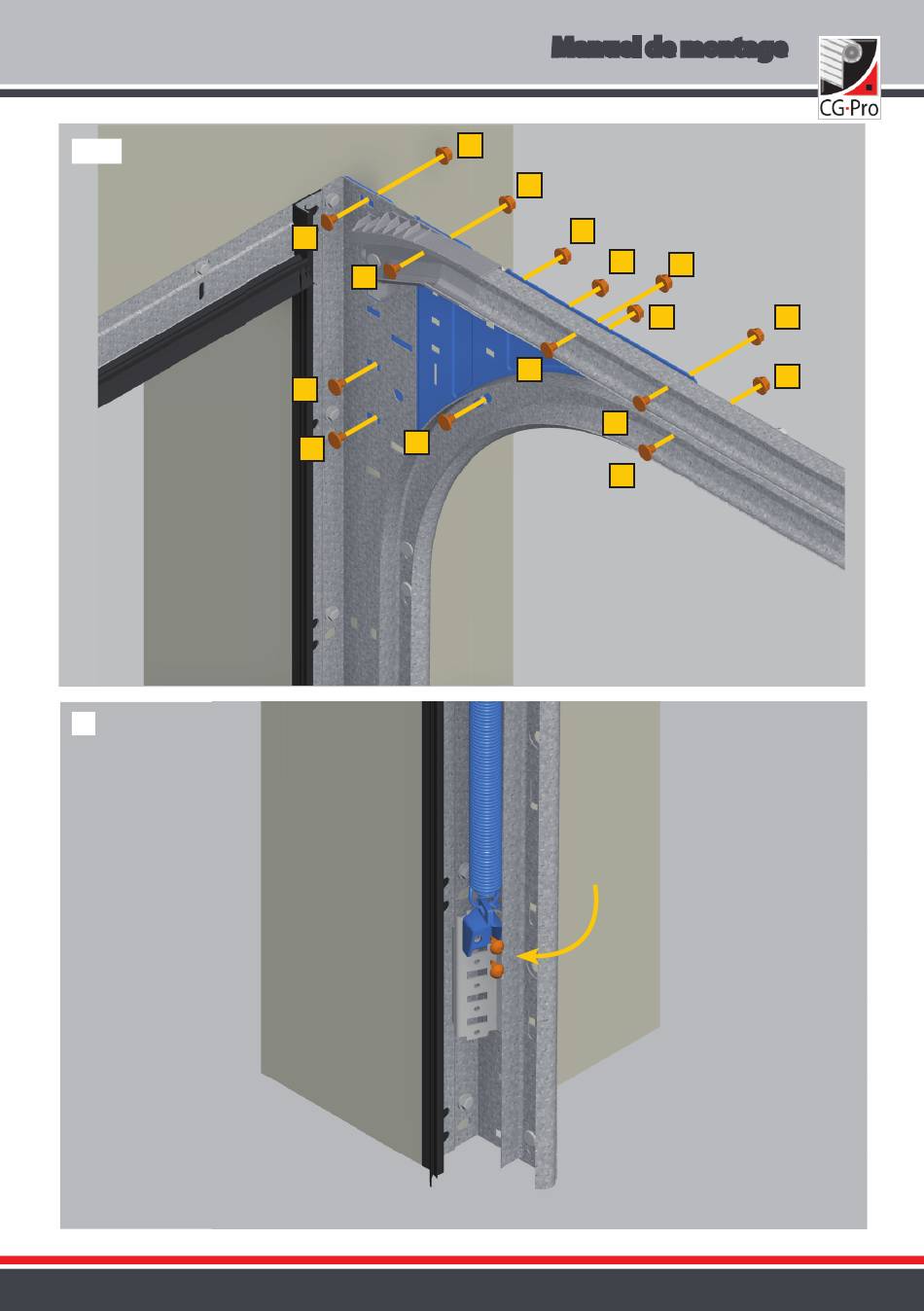 Manuel de montage

CG·Pro