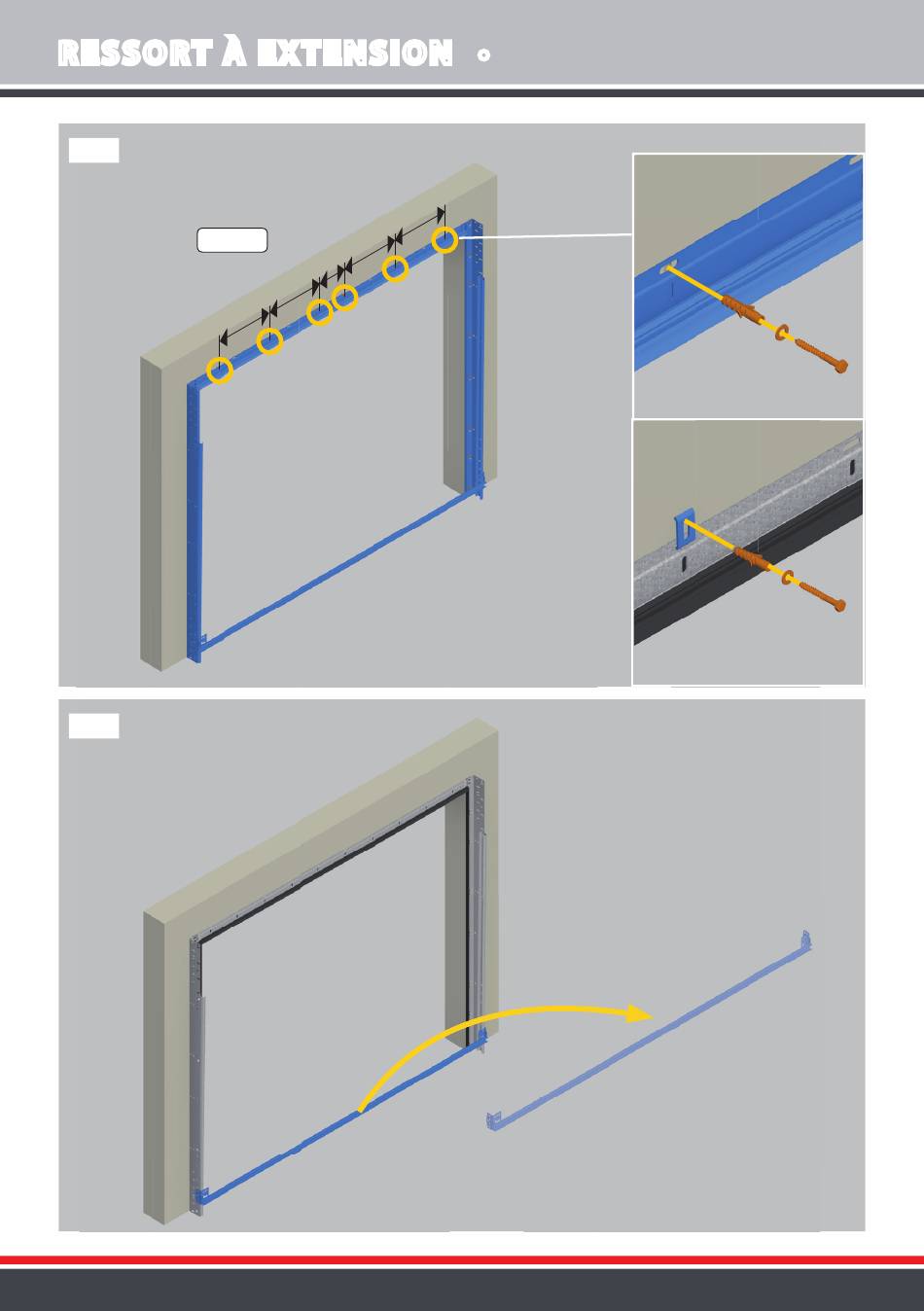 RESSORT À EXTENSION