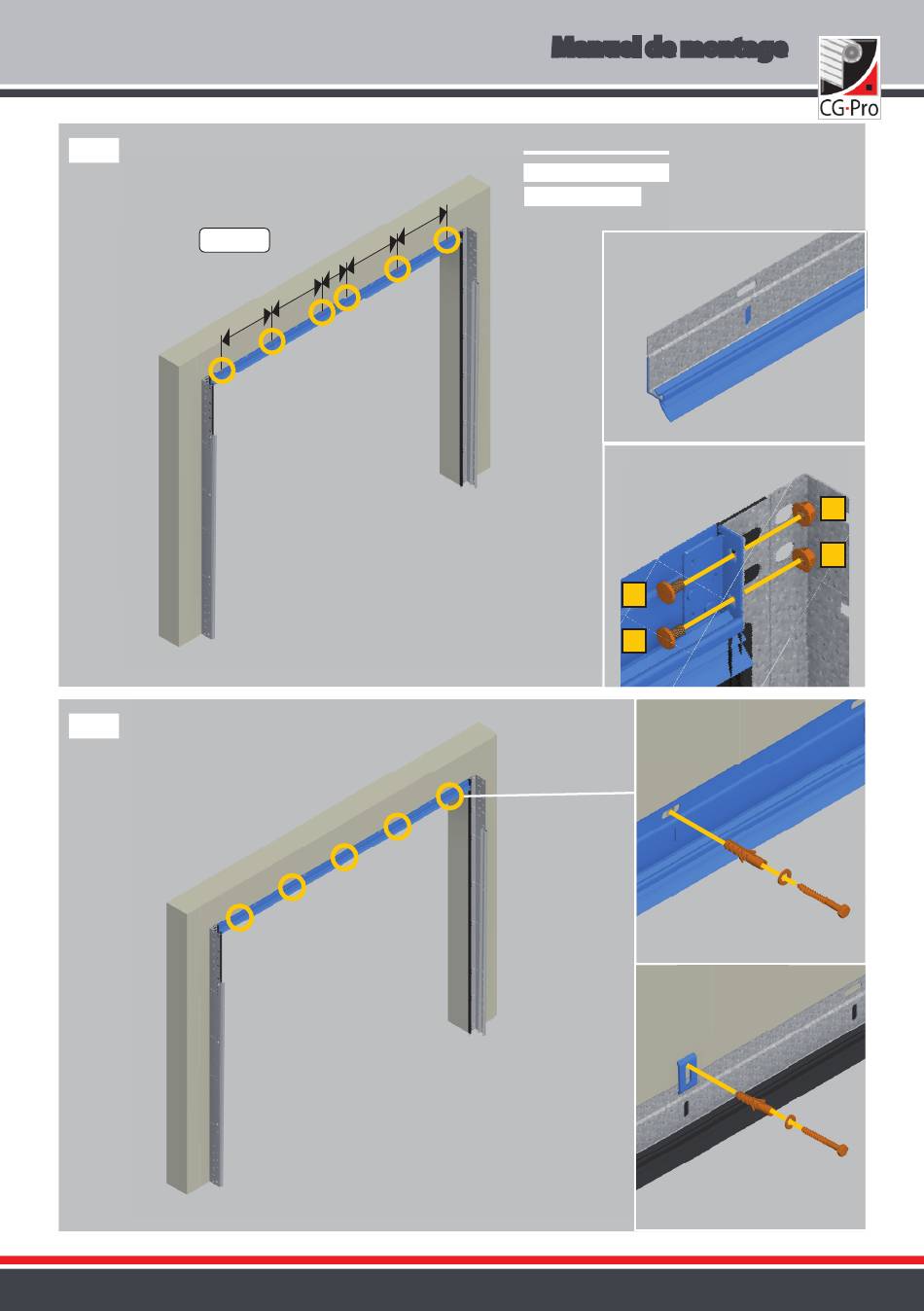 Manuel de montage

CG·Pro