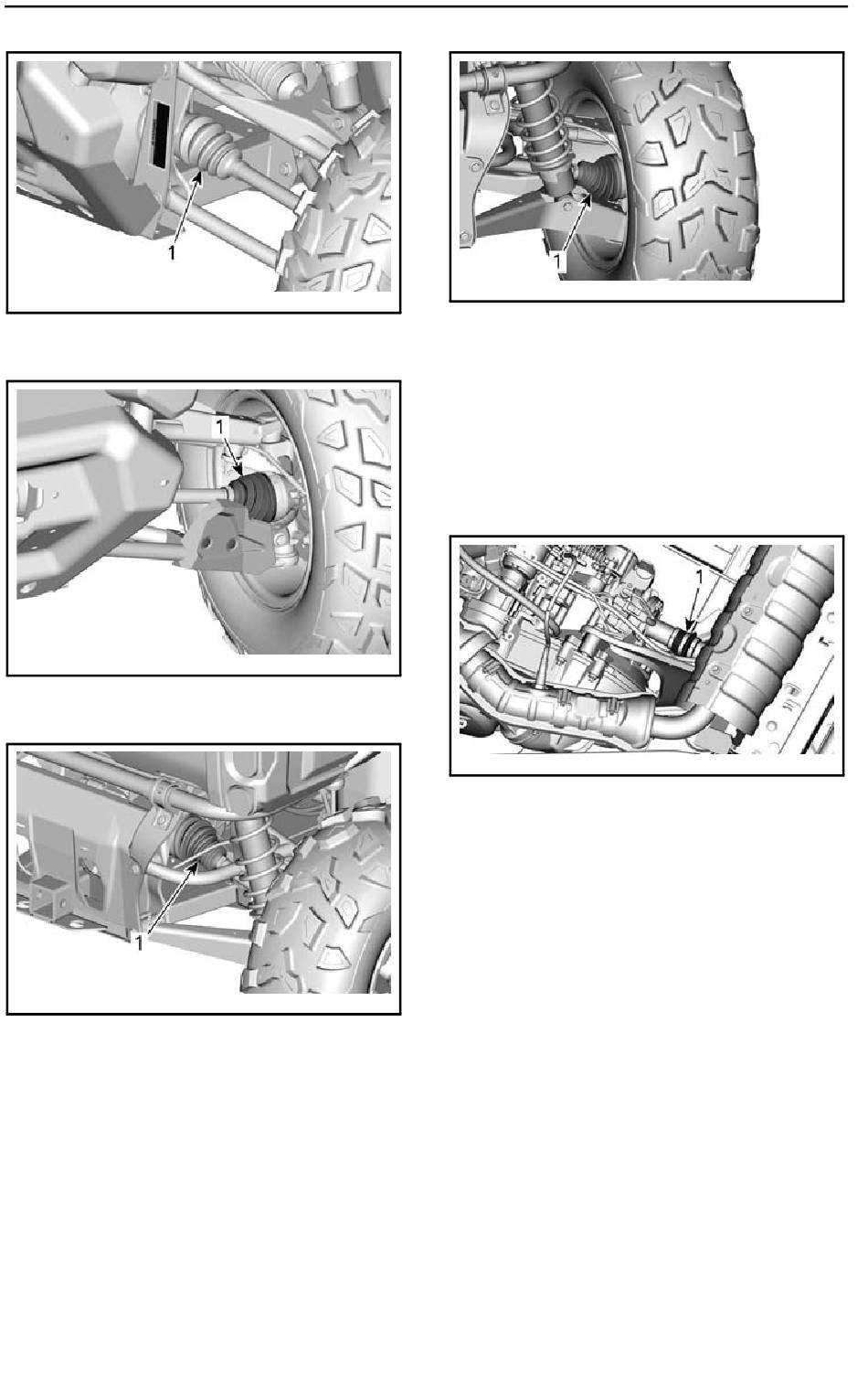 1

1

1

1

1