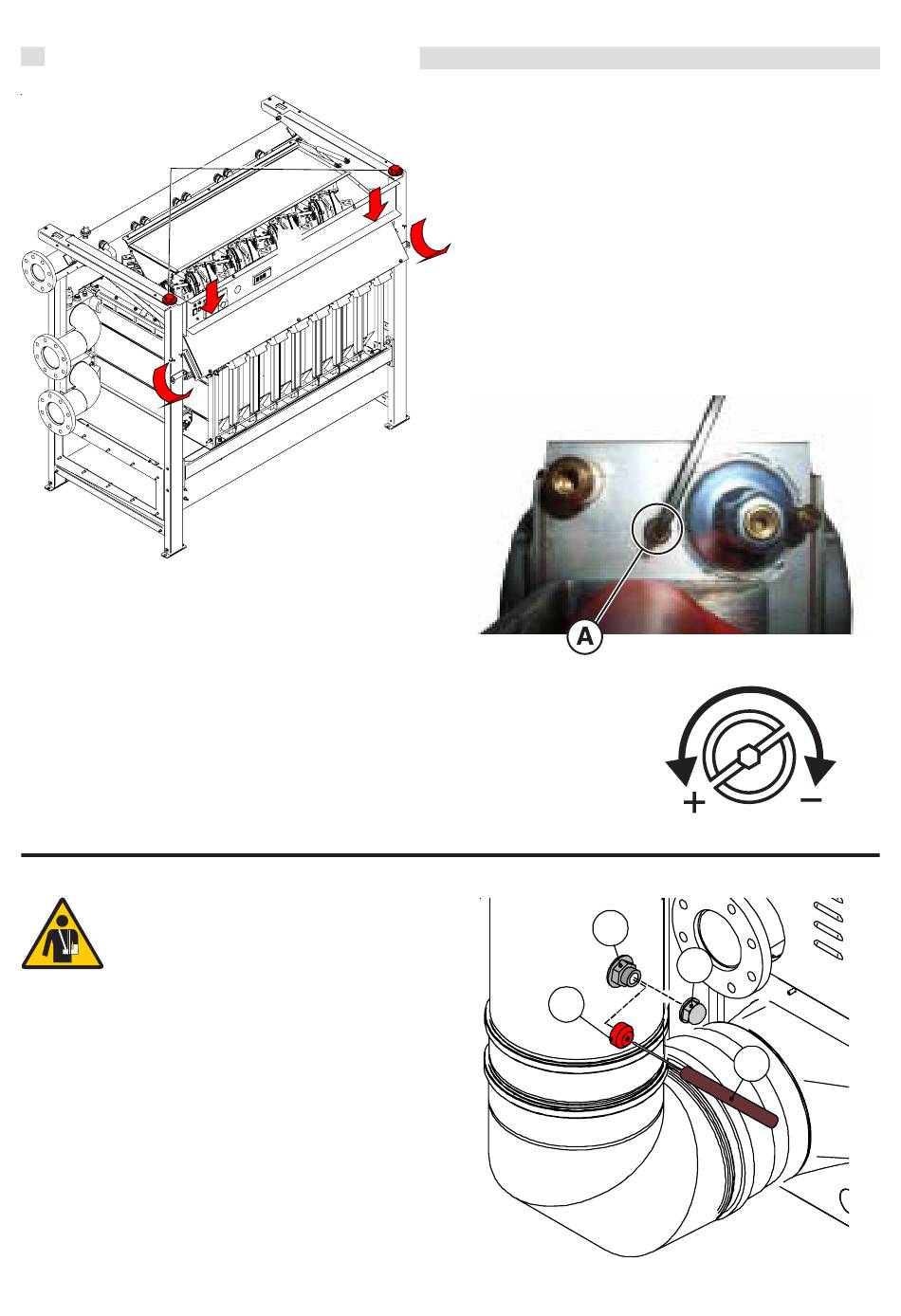 A

+ −