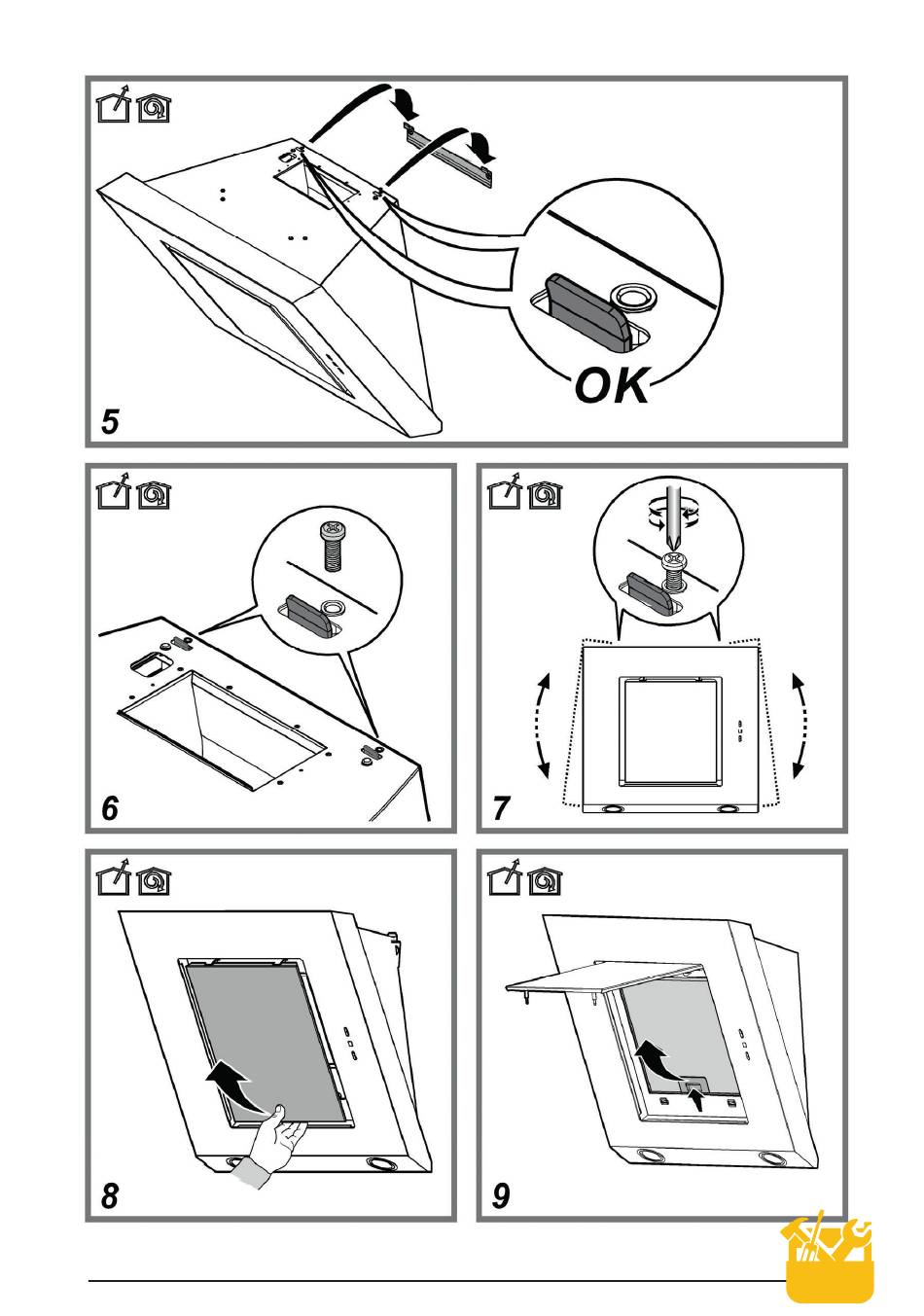 OK

5

6

7

8

9