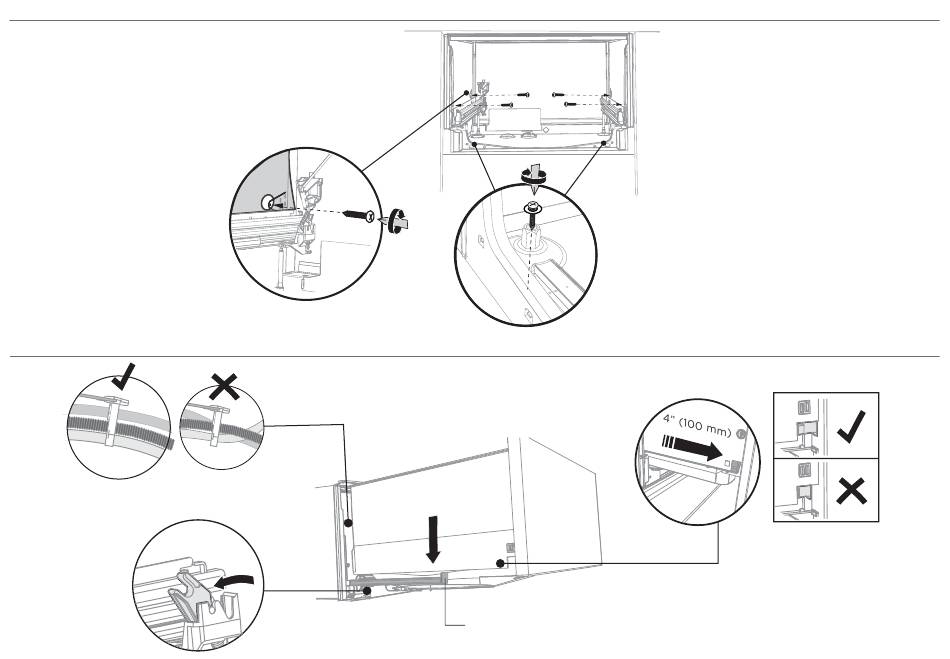 4" (100 mm)