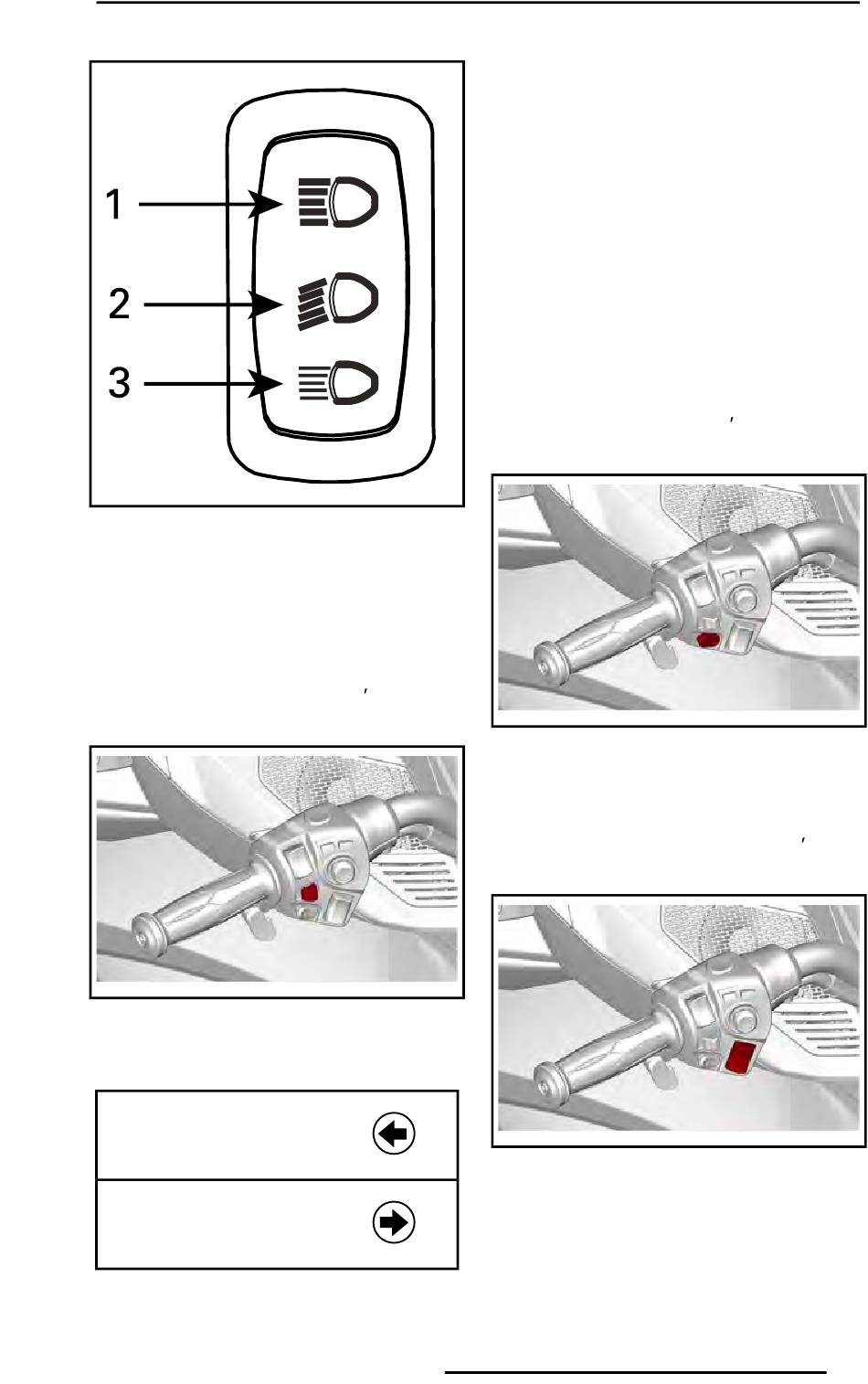 1
2
3